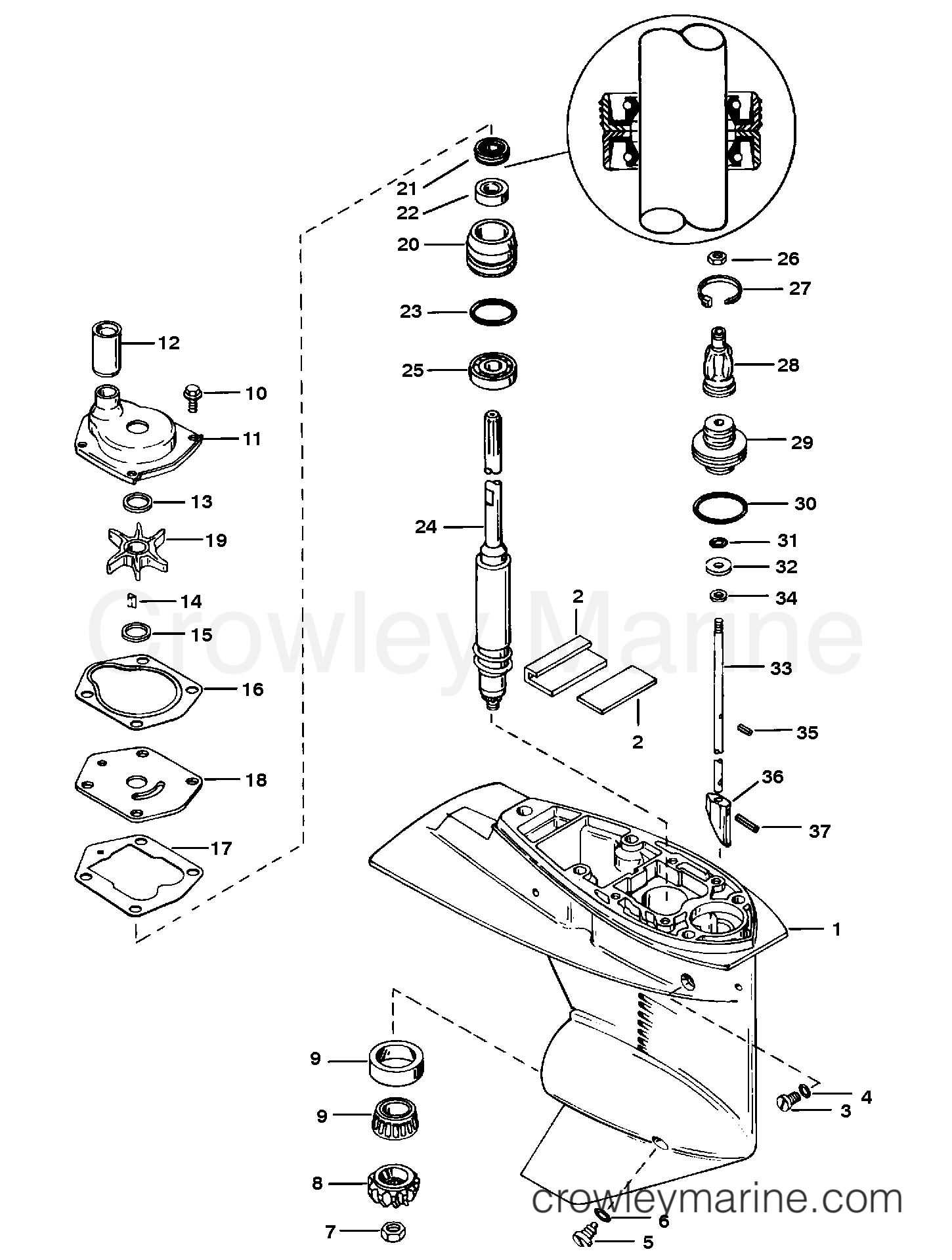 21
22
20
23
25
24
26
27
28
29
30
31
32
34
33
35
36
37
12
10
11
13
19
14
15
16
18
17
2
2
1
9
9
8
7
4
3
6
5
Crowley Marine
crowleymarine.com