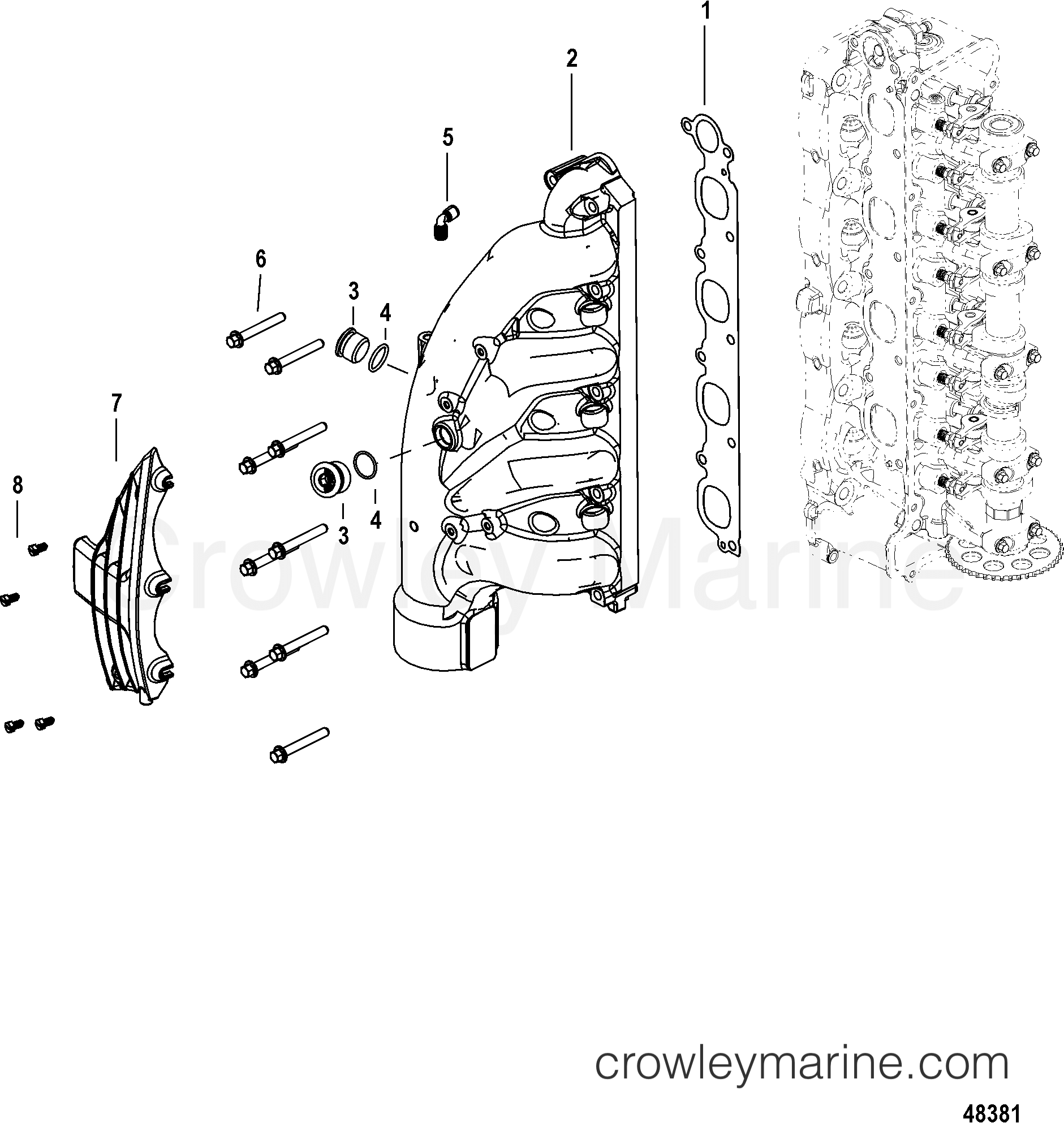 1
2
5
6
3
4
7
8
3
4
Crowley Marine
crowleymarine.com
48381