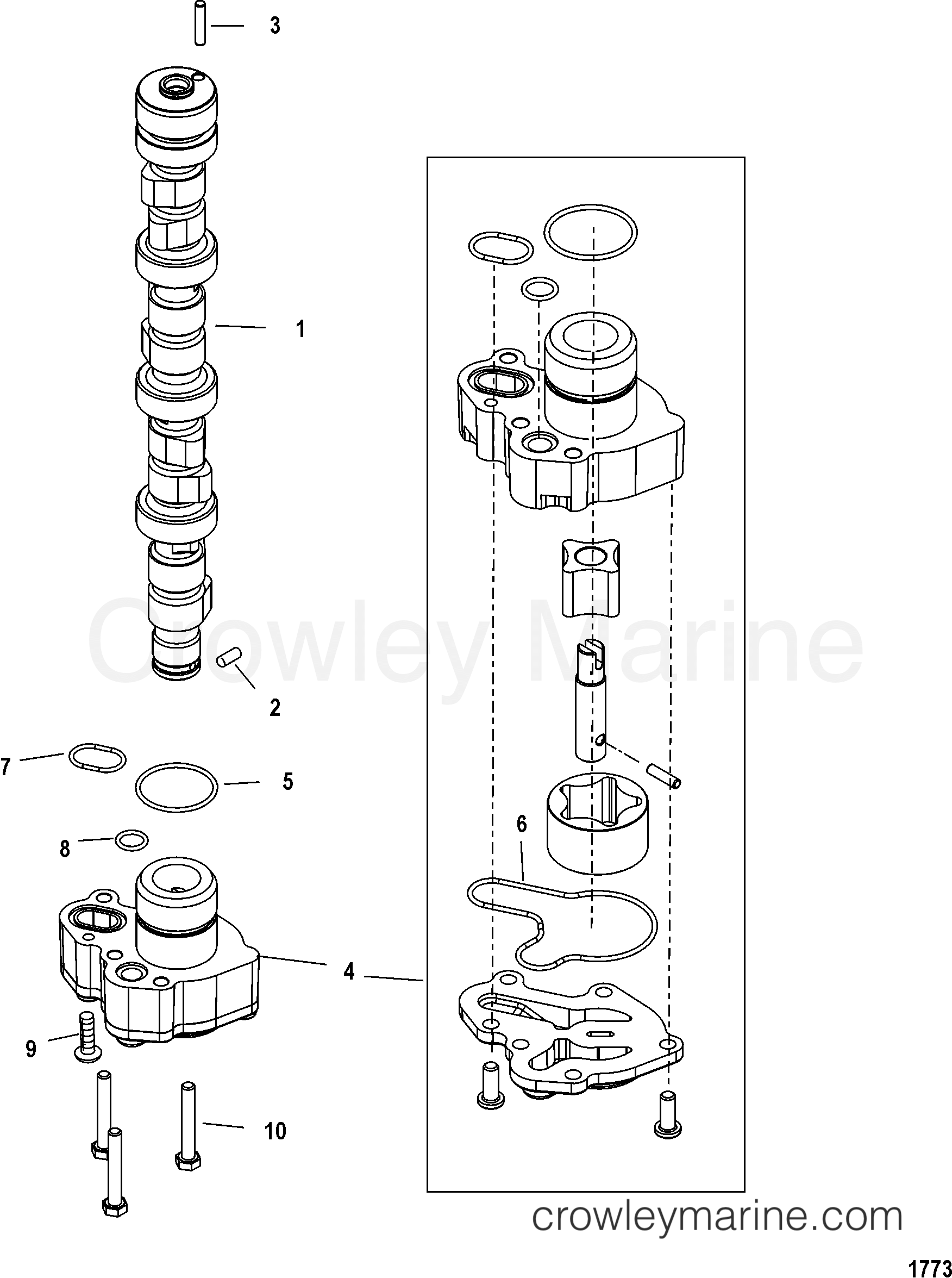 3

1

Crowley Marine

2

7

5

8

6

4

9

10

crowleymarine.com

1773