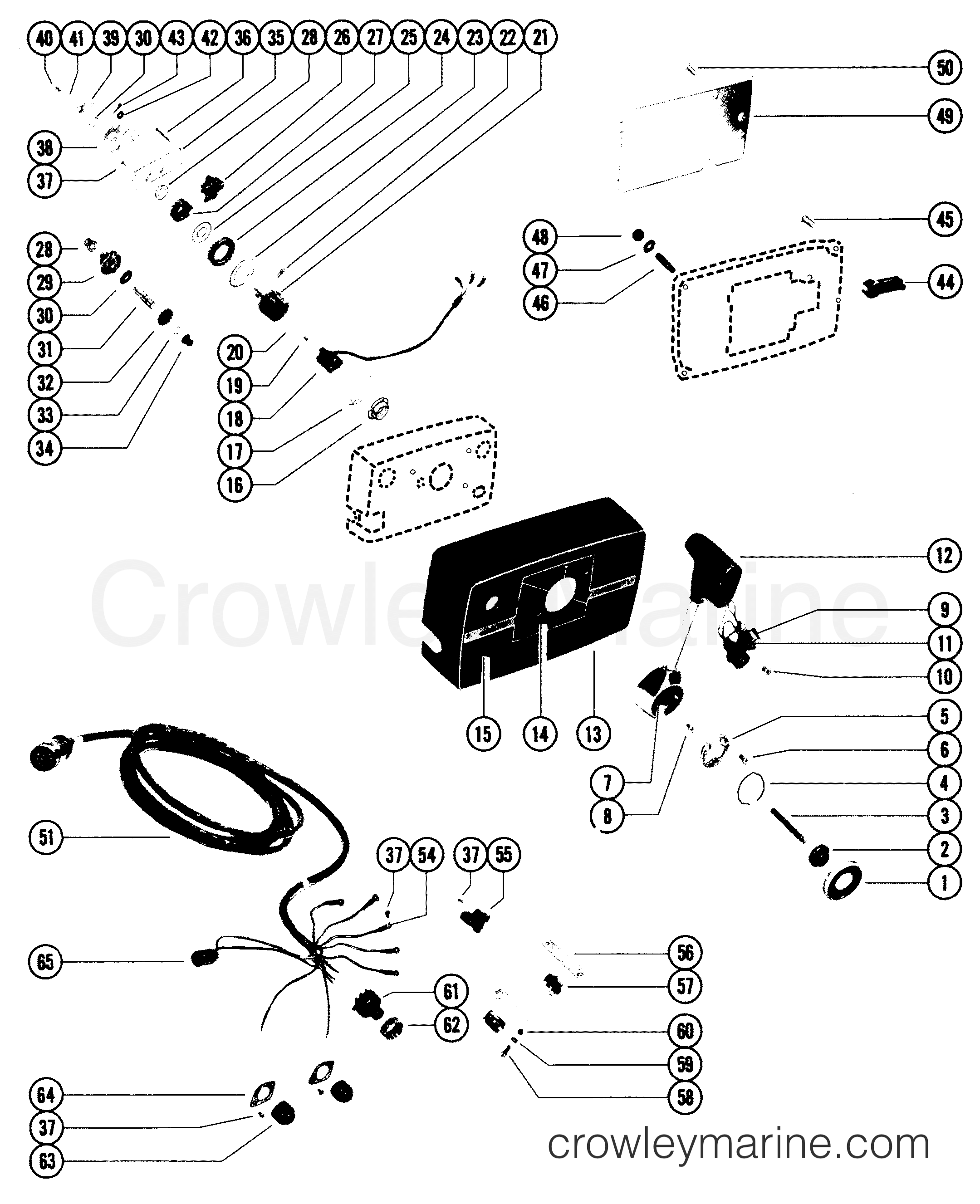 40 41 39 30 43 42 36 35 28 26 27 25 24 23 22 21

50

49

38

37

45

48

47

46

44

28

29

30

31

32

33

34

20

19

18

17

16

Crowley Marine

12

9

11

10

15 14 13

5

6

4

3

2

1

7

8

51

37 54 37 55

65

56

57

61

62

60

59

58

64

37

63

crowleymarine.com