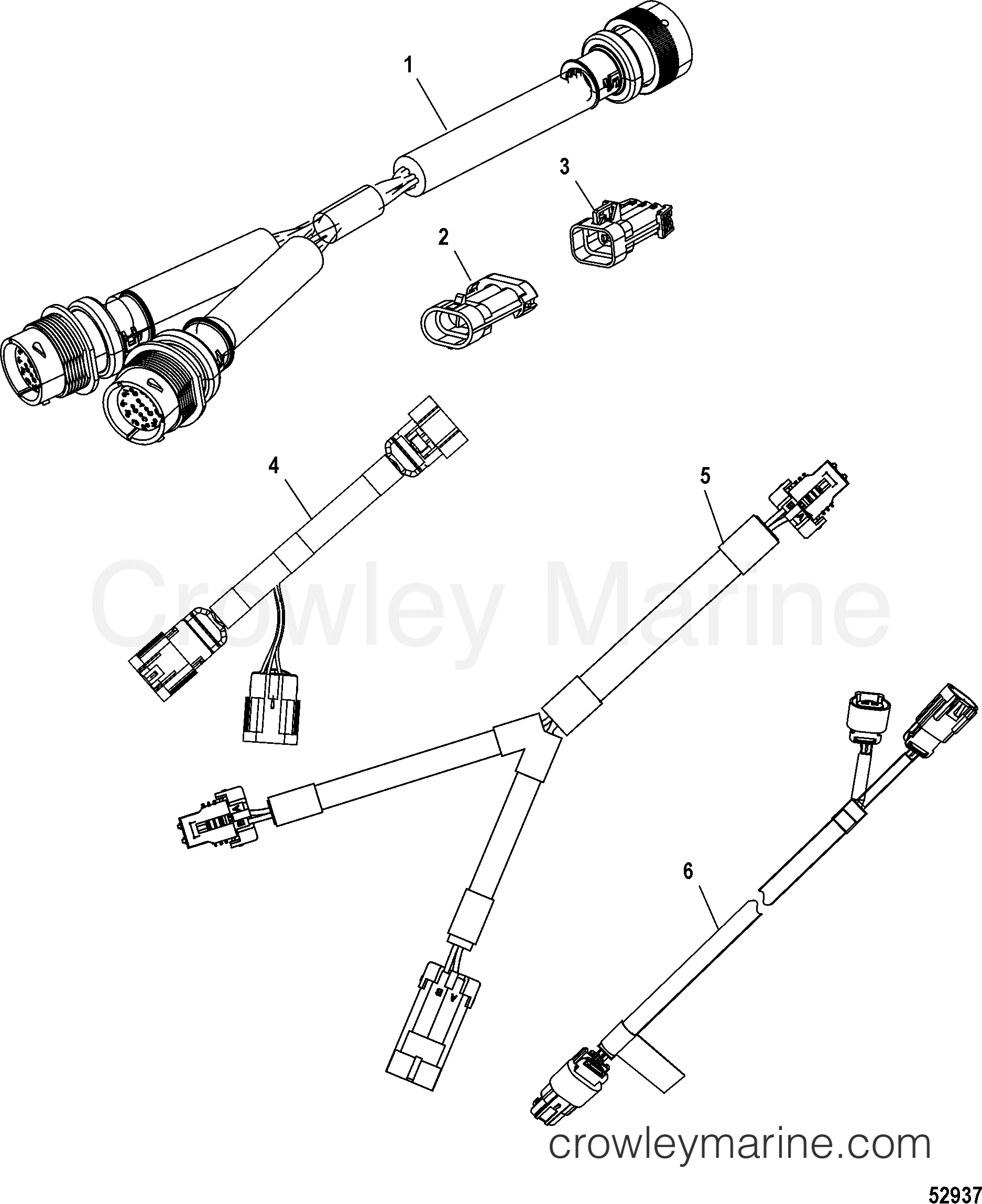 1

3

2

4

5

Crowley Marine

6

crowleymarine.com

52937