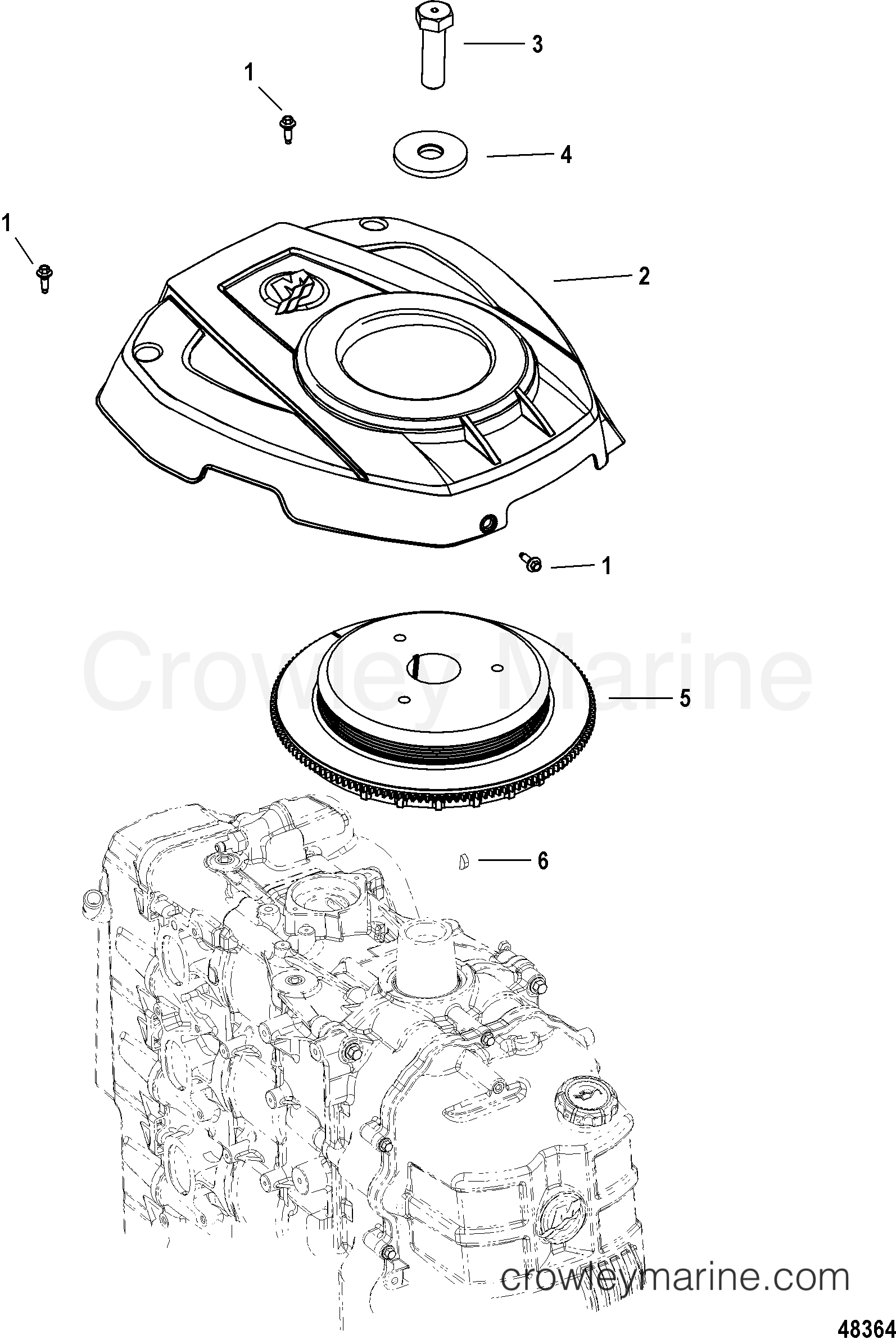 3

1

4

1

2

1

Crowley Marine

5

6

crowleymarine.com

48364