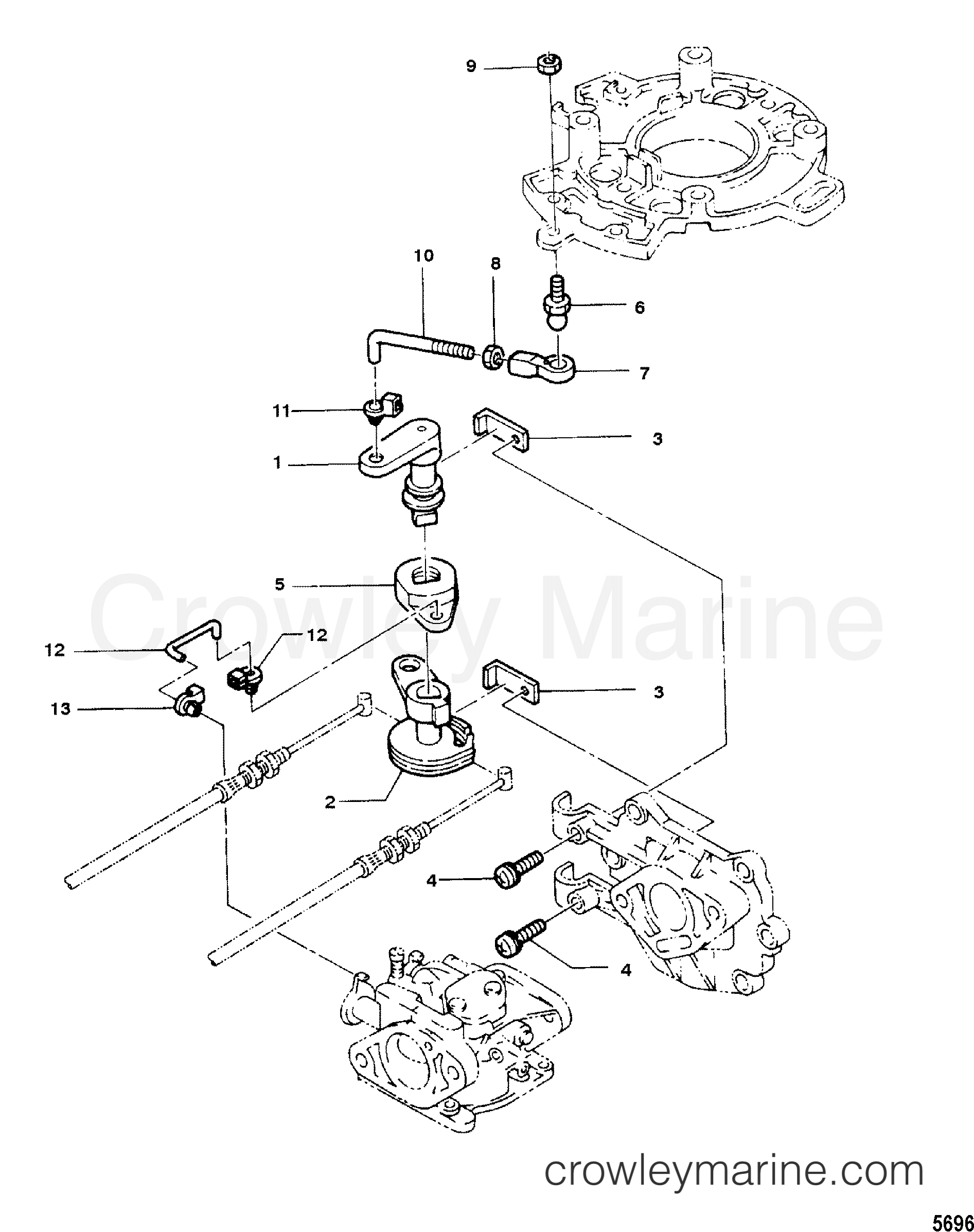 9

10

8

6

7

11

3

1

5

Crowley Marine

12

12

3

13

2

4

4

crowleymarine.com

5696