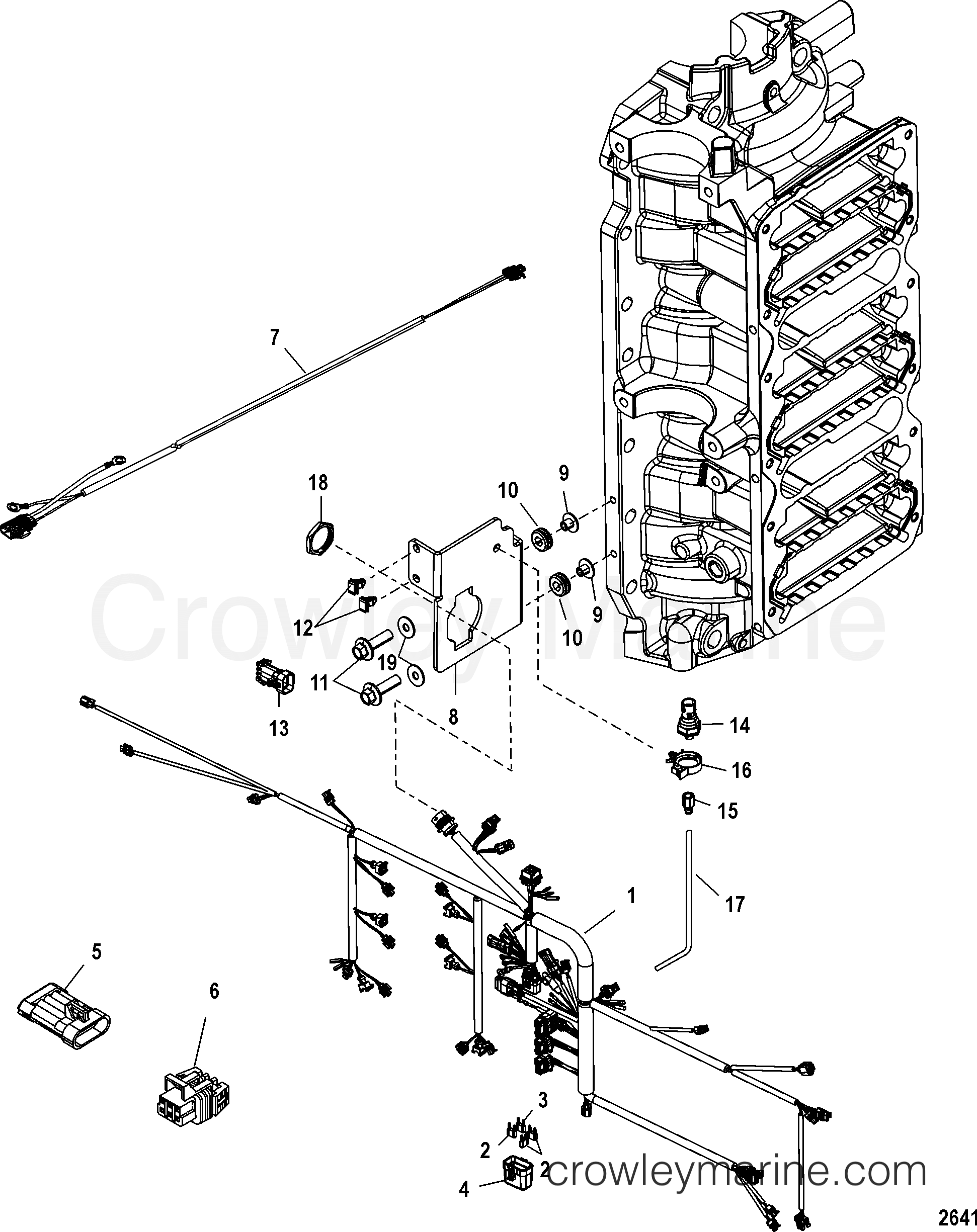 7

18

10

9

9

10

12

19

11

13

8

14

16

15

17

1

5

6

3

2

2

4

Crowley Marine

crowleymarine.com

2641