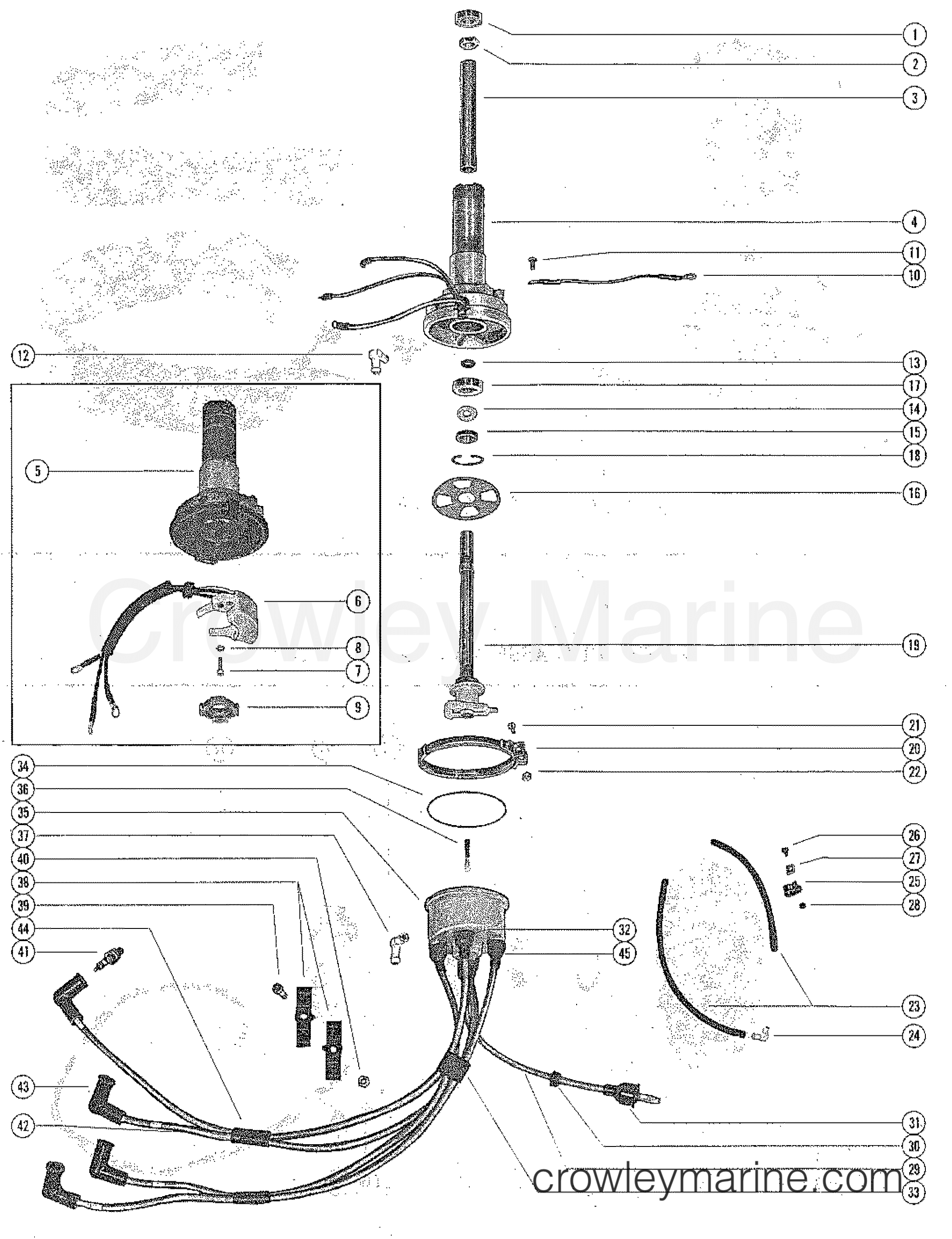 1
2
3
4
11
10
12
13
17
14
15
18
16
5
6
8
7
9
19
21
20
22
34
36
35
37
40
38
39
44
41
26
27
25
28
32
45
23
24
43
42
31
30
29
33

Crowley Marine
crowleymarine.com