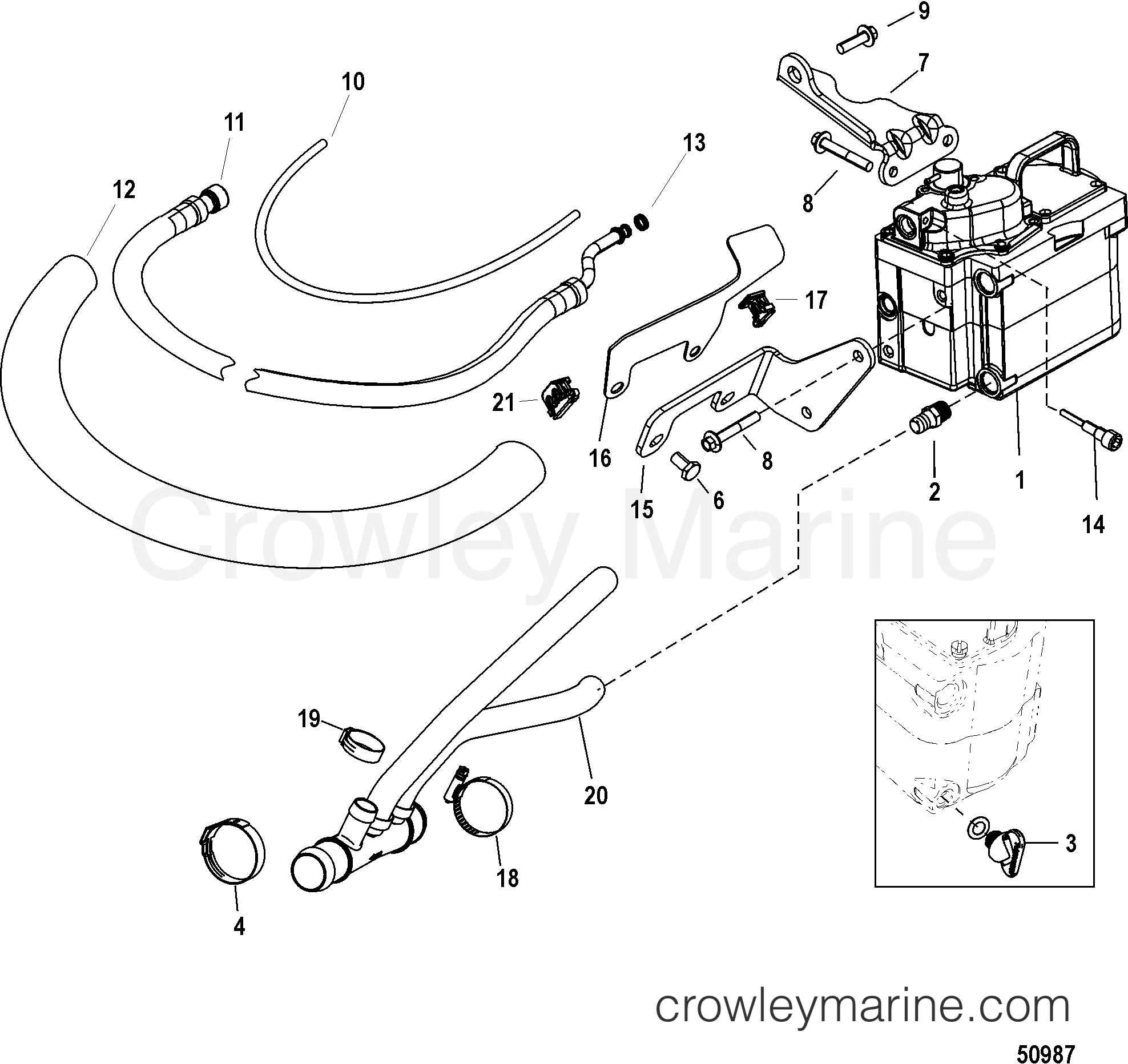 9
7
10
11
13
12
8
17
21
16
8
15
6
2
1
14
Crowley Marine
19
20
18
4
3
crowleymarine.com
50987