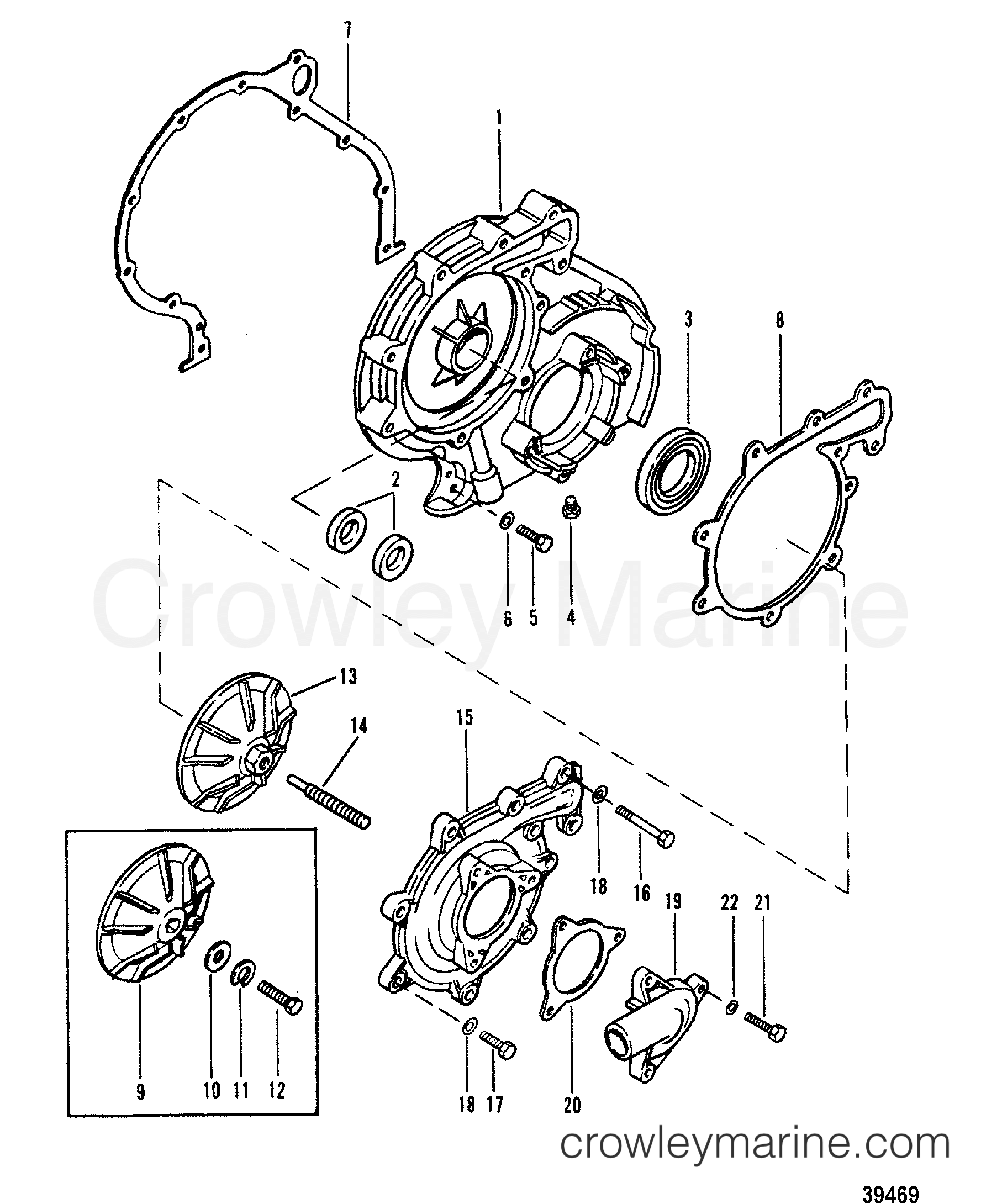 7

1

3

8

2

6 5 4

Crowley Marine

13

14

15

18

16

19

22

21

9

10

11

12

18

17

20

crowleymarine.com

39469