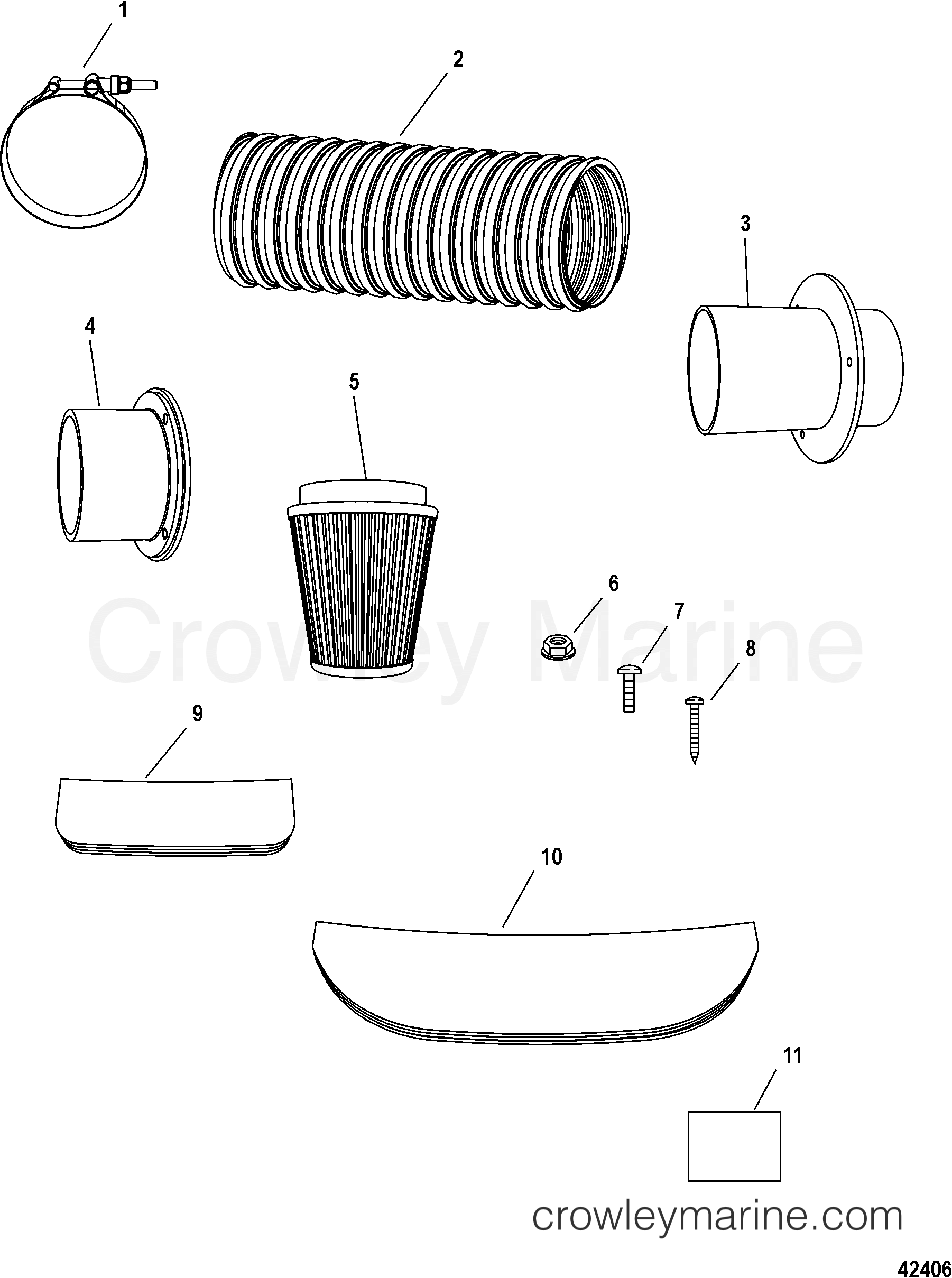 1
2
3
4
5
6
7
8
Crowley Marine
9
10
11
crowleymarine.com
42406