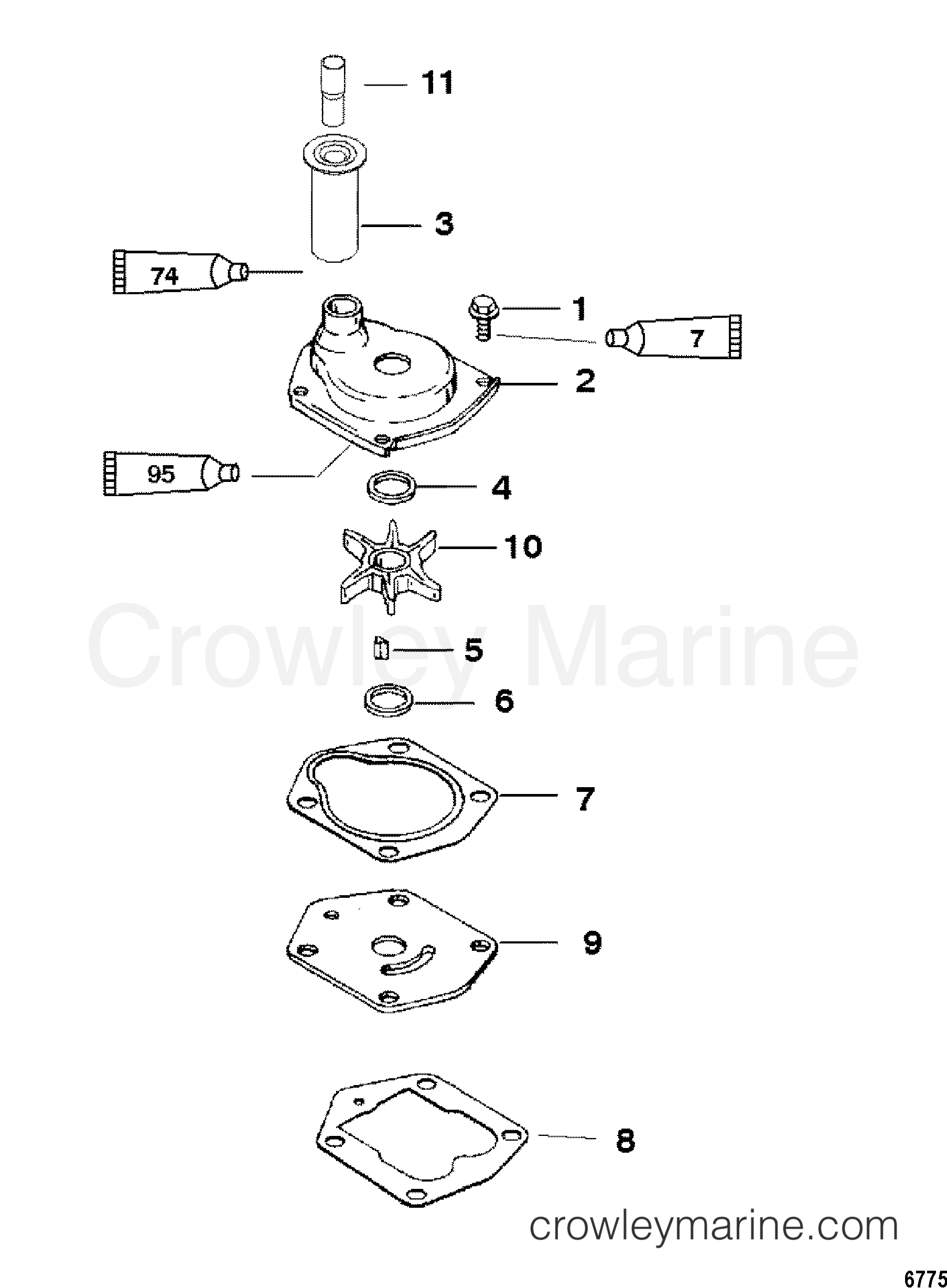 11

3

74

1

7

2

95

4

10

Crowley Marine

5

6

7

9

8

crowleymarine.com

6775