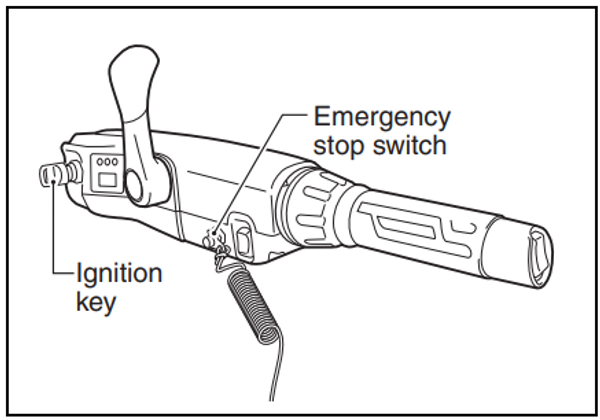 Emergency stop switch

Ignition key