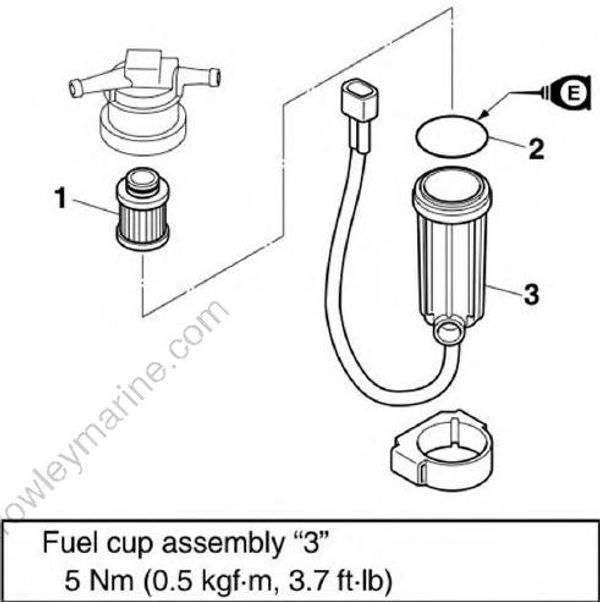 E

2

1

3

owleymarine.com

Fuel cup assembly “3”
5 Nm (0.5 kgf·m, 3.7 ft·lb)