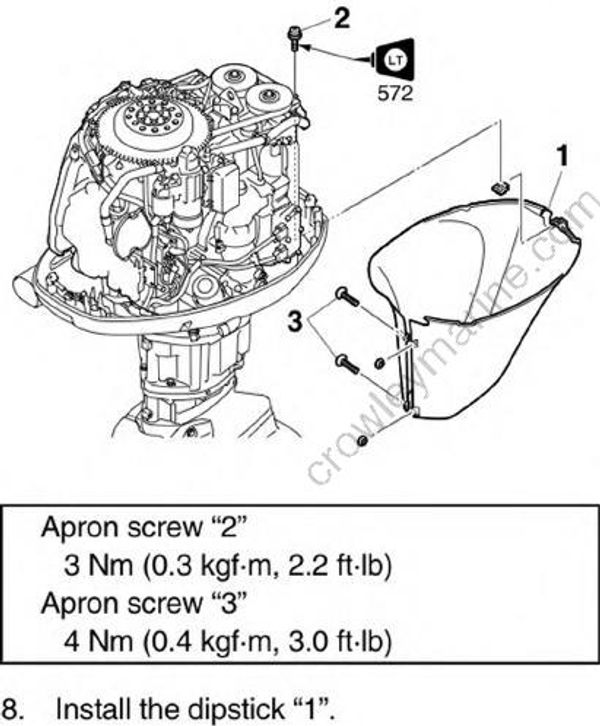 2

LT

572

1

3

crowleymarine.com

Apron screw “2”
3 Nm (0.3 kgf·m, 2.2 ft·lb)
Apron screw “3”
4 Nm (0.4 kgf·m, 3.0 ft·lb)

8. Install the dipstick “1”.