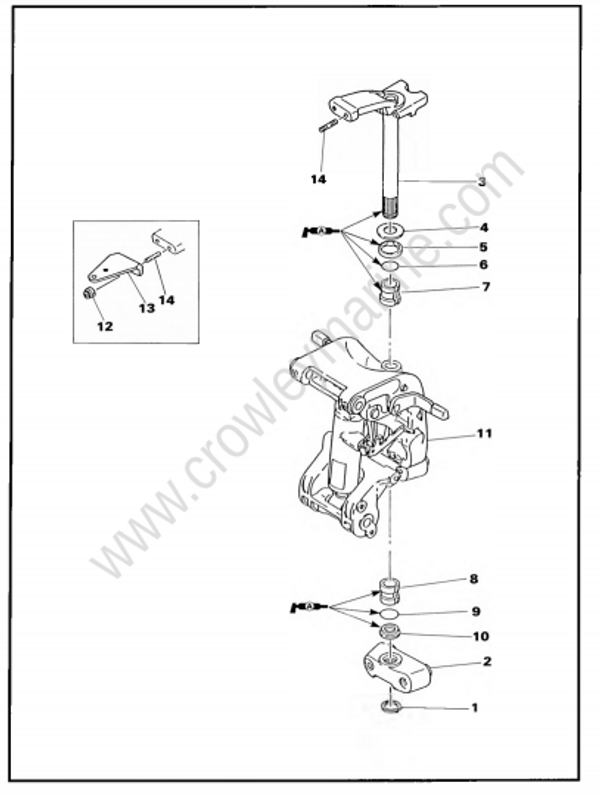 14
3
A
4
5
6
7
14
13
12
11
8
A
9
10
2
1
www.crowleymarine.com