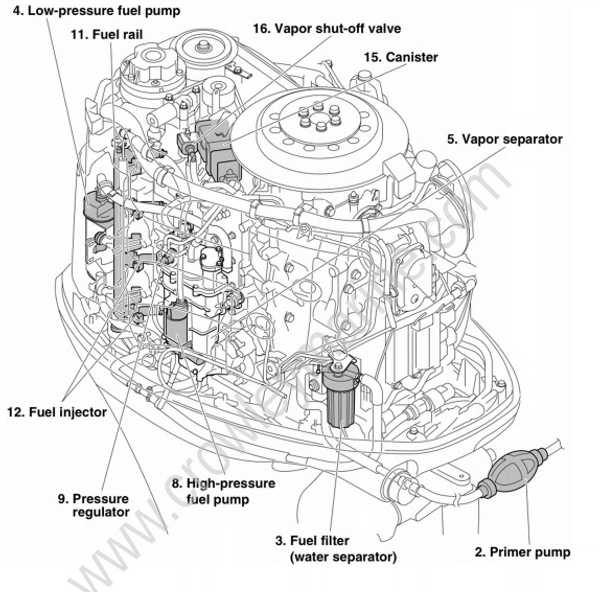 4. Low-pressure fuel pump
11. Fuel rail
16. Vapor shut-off valve
15. Canister
5. Vapor separator
12. Fuel injector
9. Pressure regulator
8. High-pressure fuel pump
3. Fuel filter (water separator)
2. Primer pump
www.crowleymarine.com