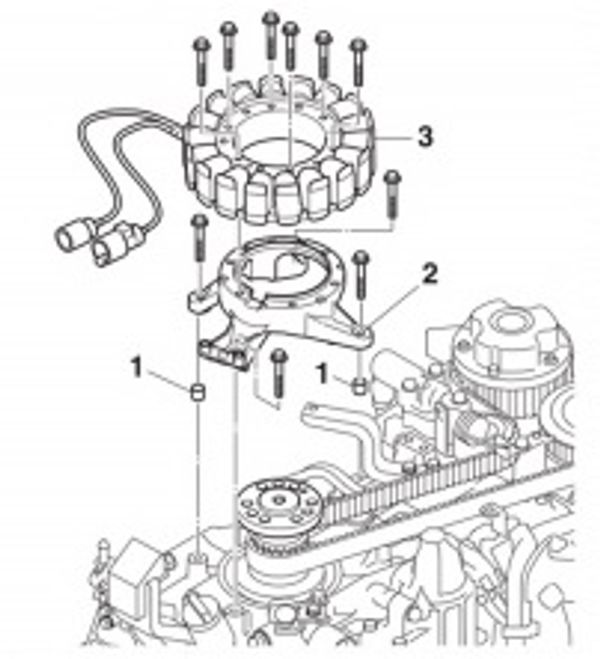 3
2
1
1