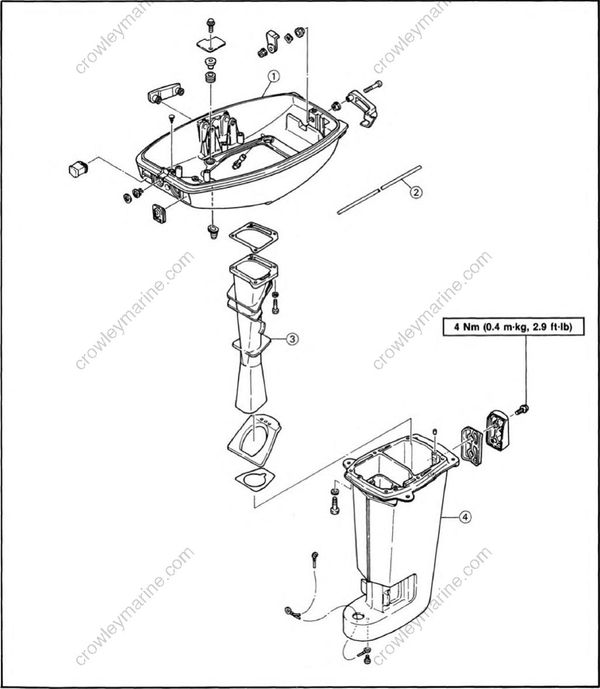 crowleymarine.com
crowleymarine.com
1
2
crowleymarine.com
crowleymarine.com
3
4 Nm (0.4 m·kg, 2.9 ft·lb)
4
crowleymarine.com
crowleymarine.com