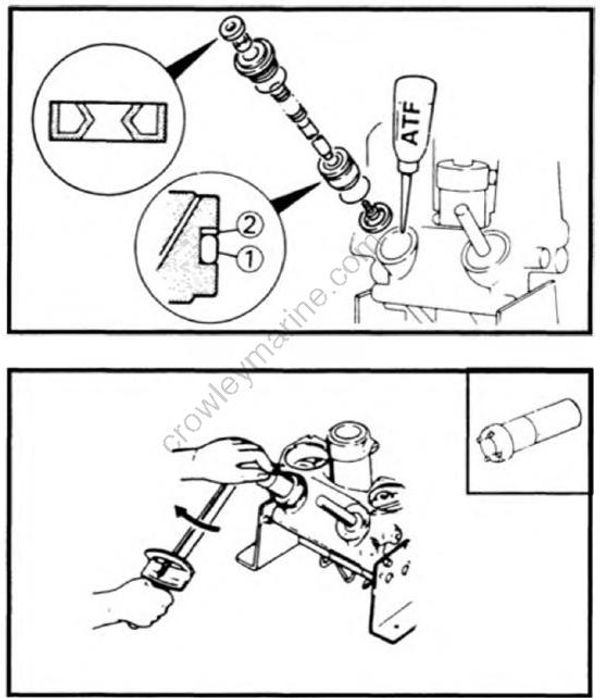 ATF

2

1

crowleymarine.com