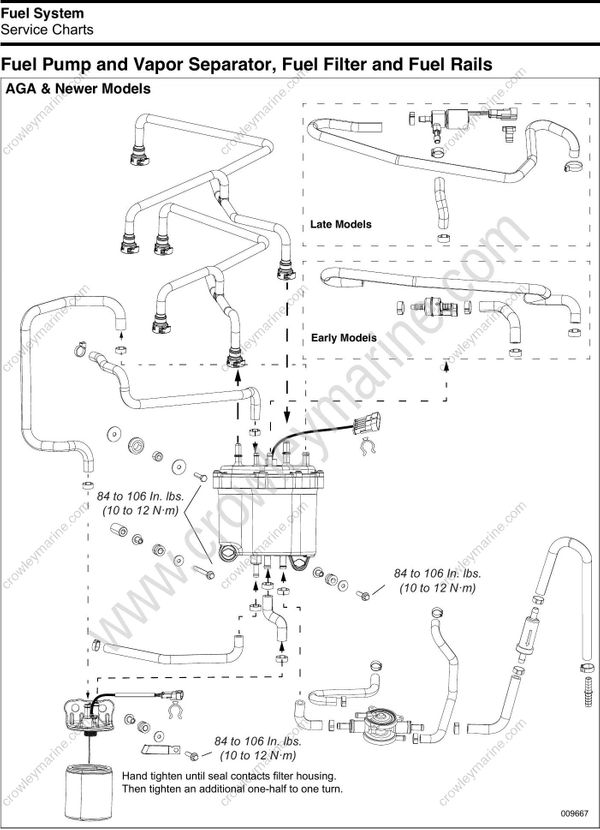 Fuel System
Service Charts

Fuel Pump and Vapor Separator, Fuel Filter and Fuel Rails

AGA & Newer Models

Late Models

Early Models

84 to 106 In. lbs.
(10 to 12 N·m)

84 to 106 In. lbs.
(10 to 12 N·m)

84 to 106 In. lbs.
(10 to 12 N·m)

Hand tighten until seal contacts filter housing.
Then tighten an additional one-half to one turn.

009667

www.crowleymarine.com

crowleymarine.com