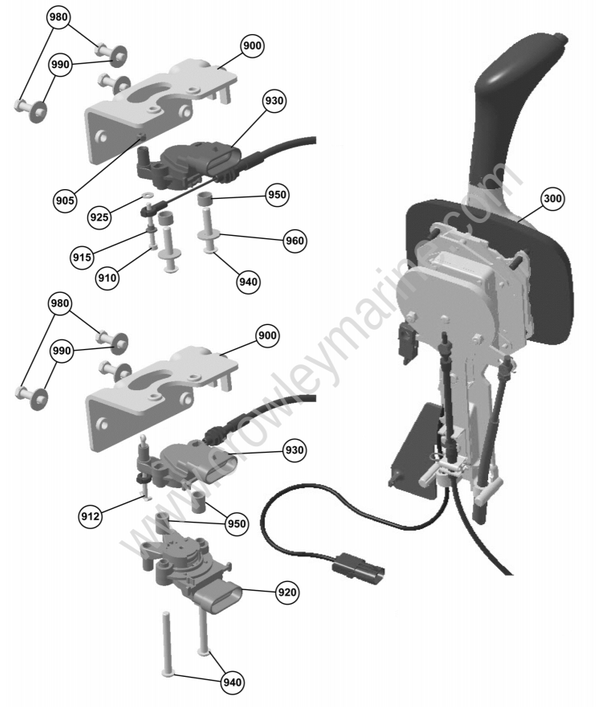 980
990
900
930
905
925
950
915
960
910
940
300
980
990
900
930
912
950
920
940
www.crowleymarine.com