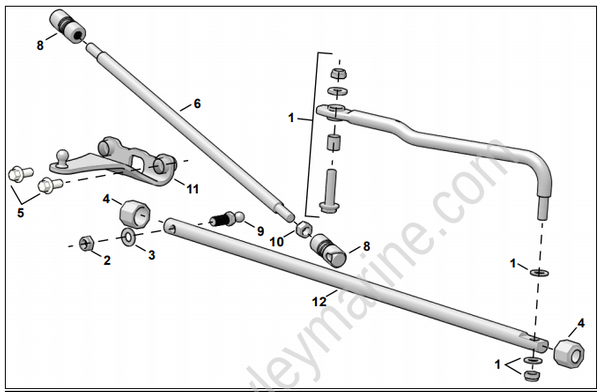 8

6

1

11

5

4

9

10

8

2

3

1

12

4

1

leymarine.com