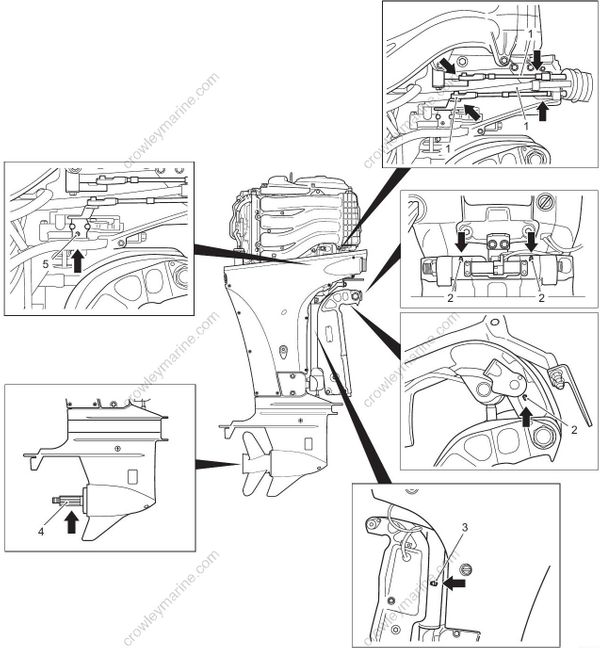 crowleymarine.com

1
1
1

crowleymarine.com

5

2 2

crowleymarine.com

crowleymarine.com

2

crowleymarine.com

4

3

crowleymarine.com

crowleymarine.com