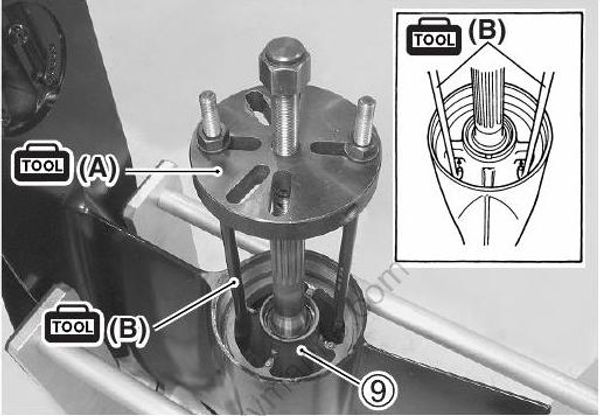 TOOL (B)

TOOL (A)

TOOL (B)

⑨