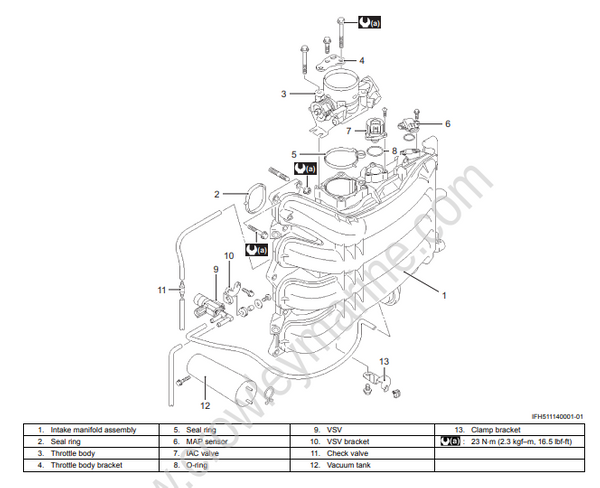 (a)
4
3
7
6
5
8
(a)
2
(a)
10
9
11
1
13
12

www.crowleymarine.com

IFH511140001-01

| 1. Intake manifold assembly | 5. Seal ring | 9. VSV | 13. Clamp bracket |
|---|---|---|---|
| 2. Seal ring | 6. MAP sensor | 10. VSV bracket | (a) : 23 N·m (2.3 kgf–m, 16.5 lbf-ft) |
| 3. Throttle body | 7. IAC valve | 11. Check valve | |
| 4. Throttle body bracket | 8. O-ring | 12. Vacuum tank | |