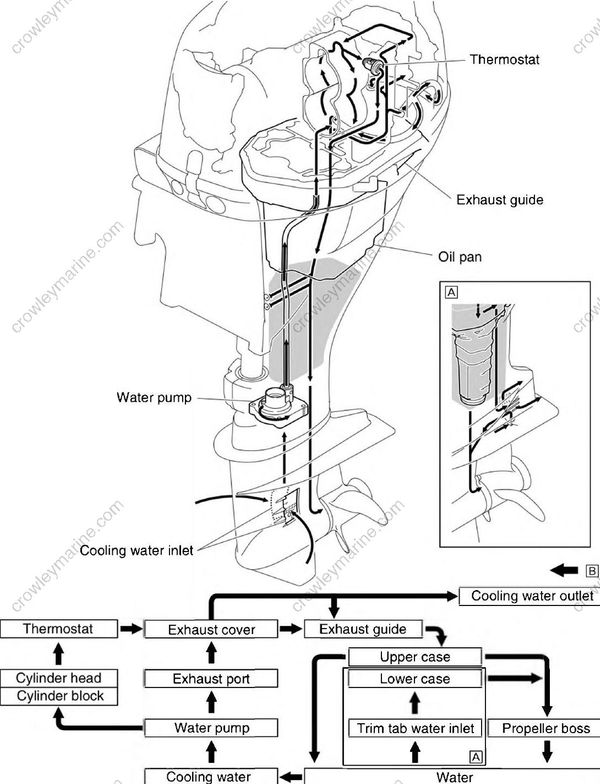 crowleymarine.com

Thermostat

Exhaust guide

Oil pan

A

Water pump

Cooling water inlet

B

Cooling water outlet

Thermostat

Exhaust cover

Exhaust guide

Upper case

Lower case

Cylinder head

Cylinder block

Exhaust port

Water pump

Trim tab water inlet

Propeller boss

A

Cooling water

Water