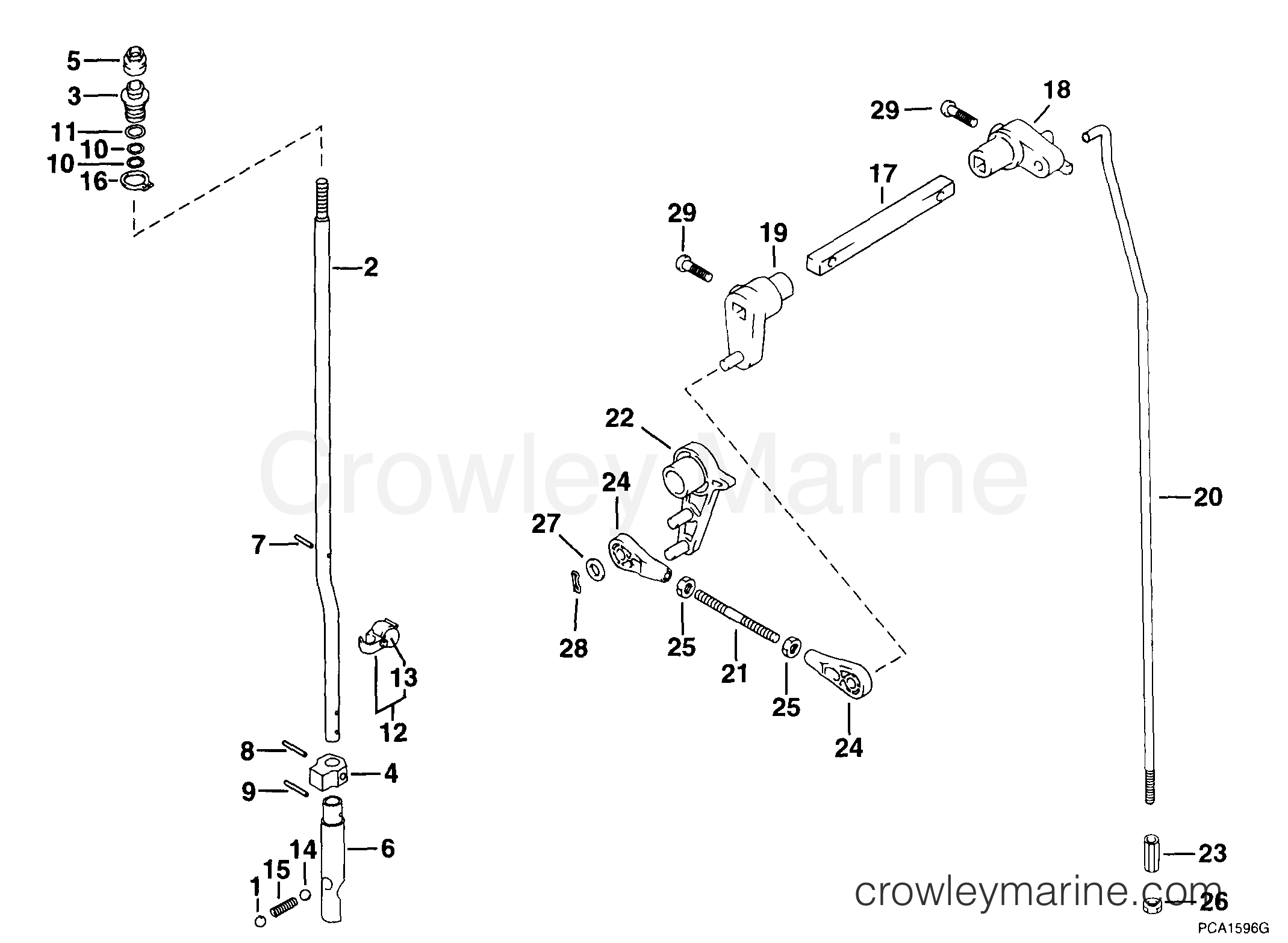 5
3
11
10
10
16
2
7
13
12
8
4
9
6
14
15
1
29
18
17
29
19
22
24
27
28
25
21
25
24
20
23
26
Crowley Marine
crowleymarine.com
PCA1596G