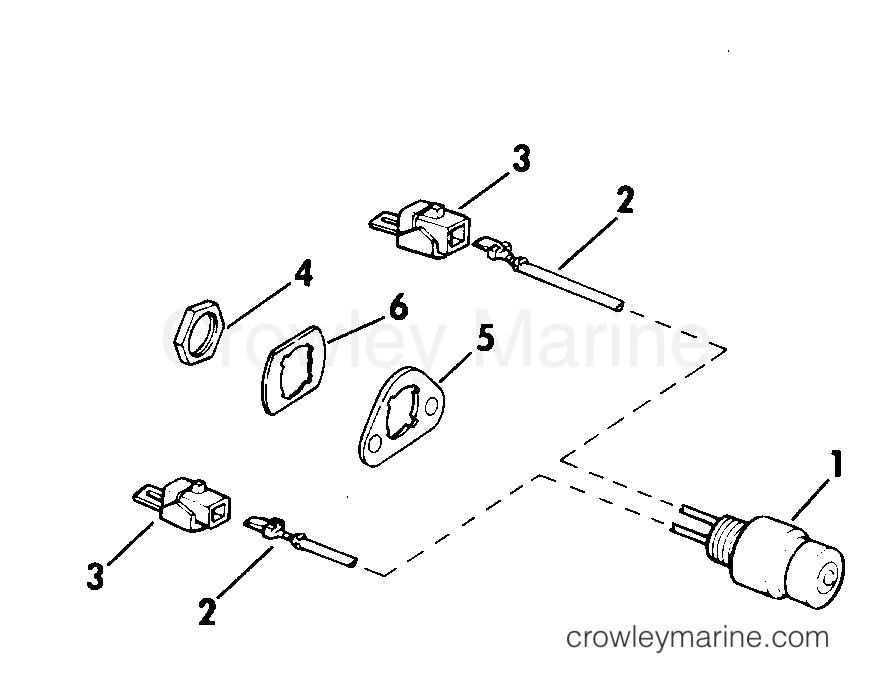 3
2
4
6
5
Crowley Marine
1
3
2
crowleymarine.com