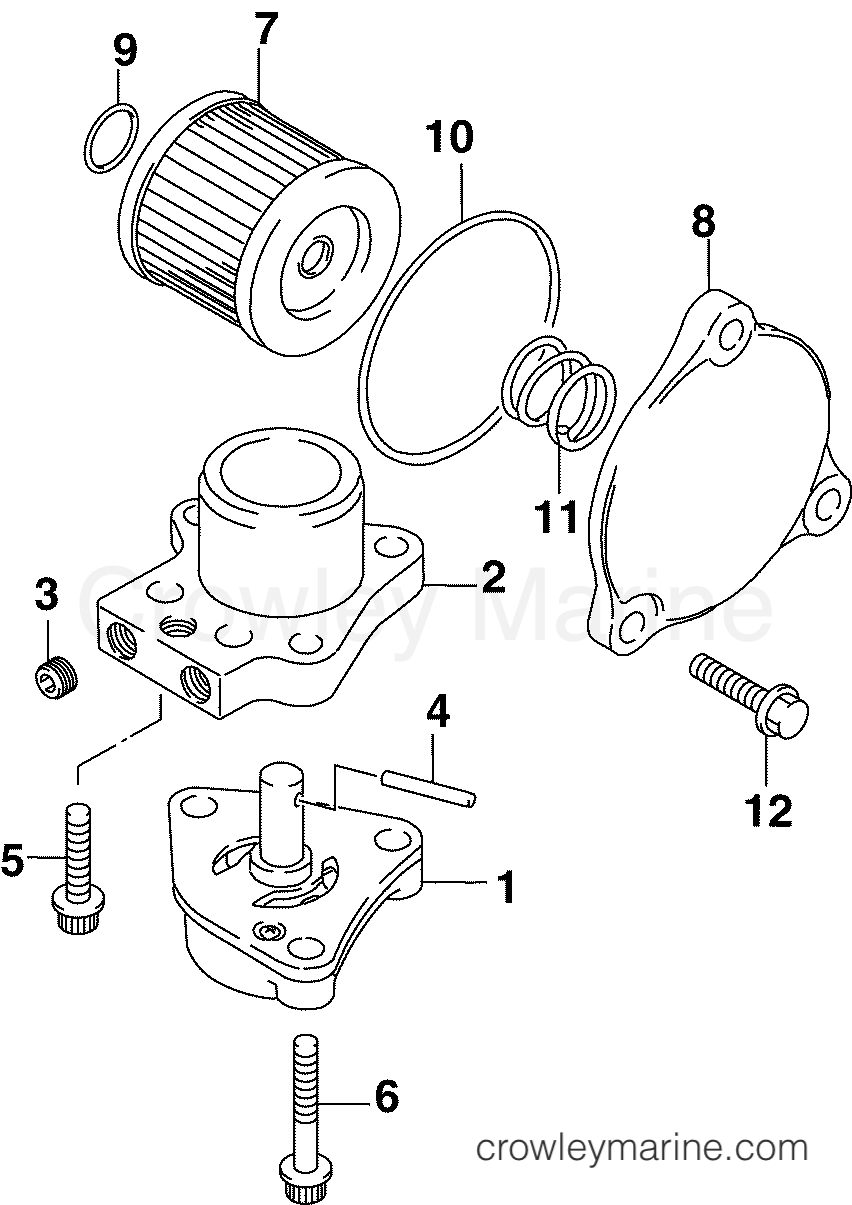 9
7
10
8
11
3
2
Crowley Marine
4
12
5
1
6
crowleymarine.com