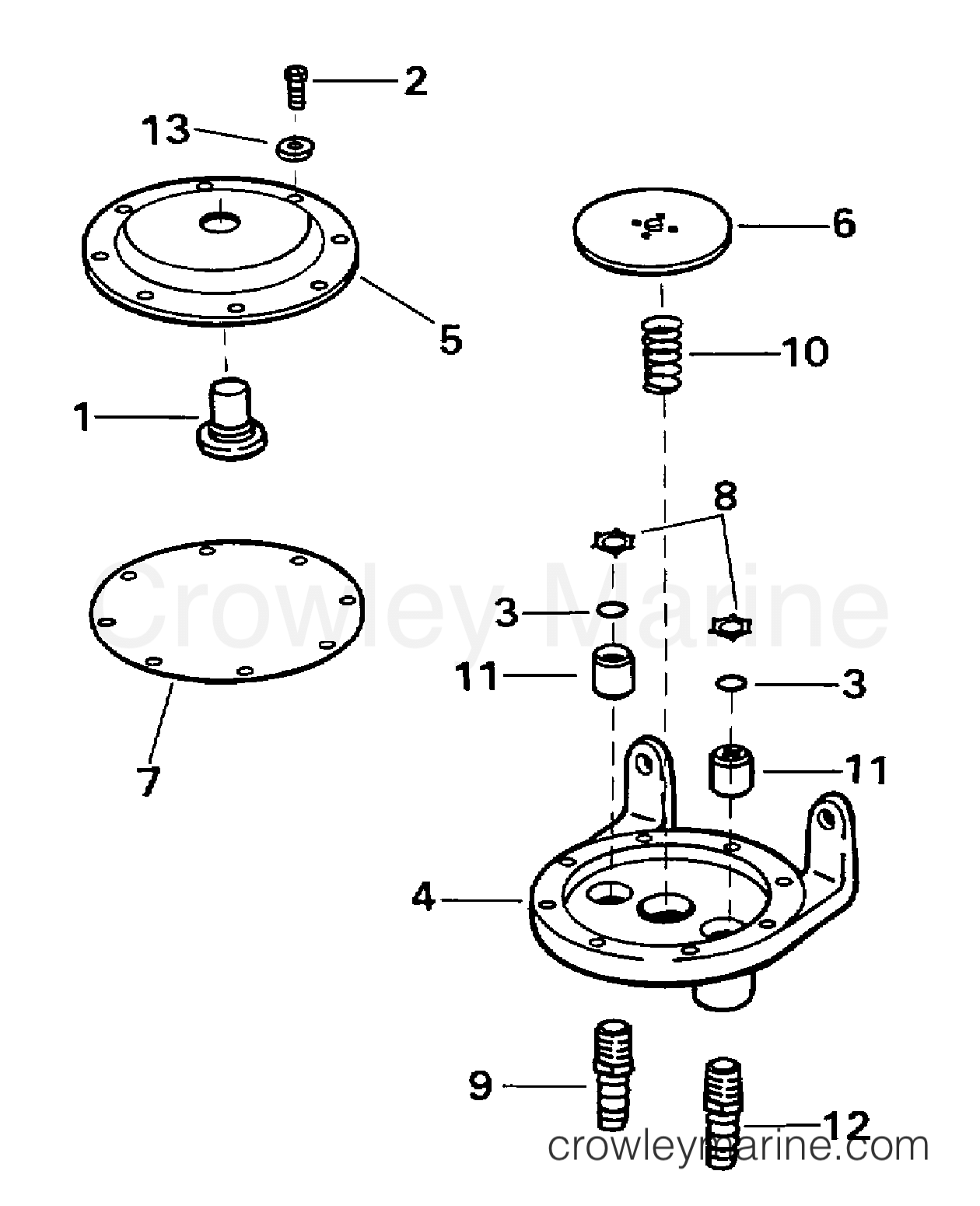 2
13
6
5
10
1
8
Crowley Marine
3
11
3
7
11
4
9
12
crowleymarine.com