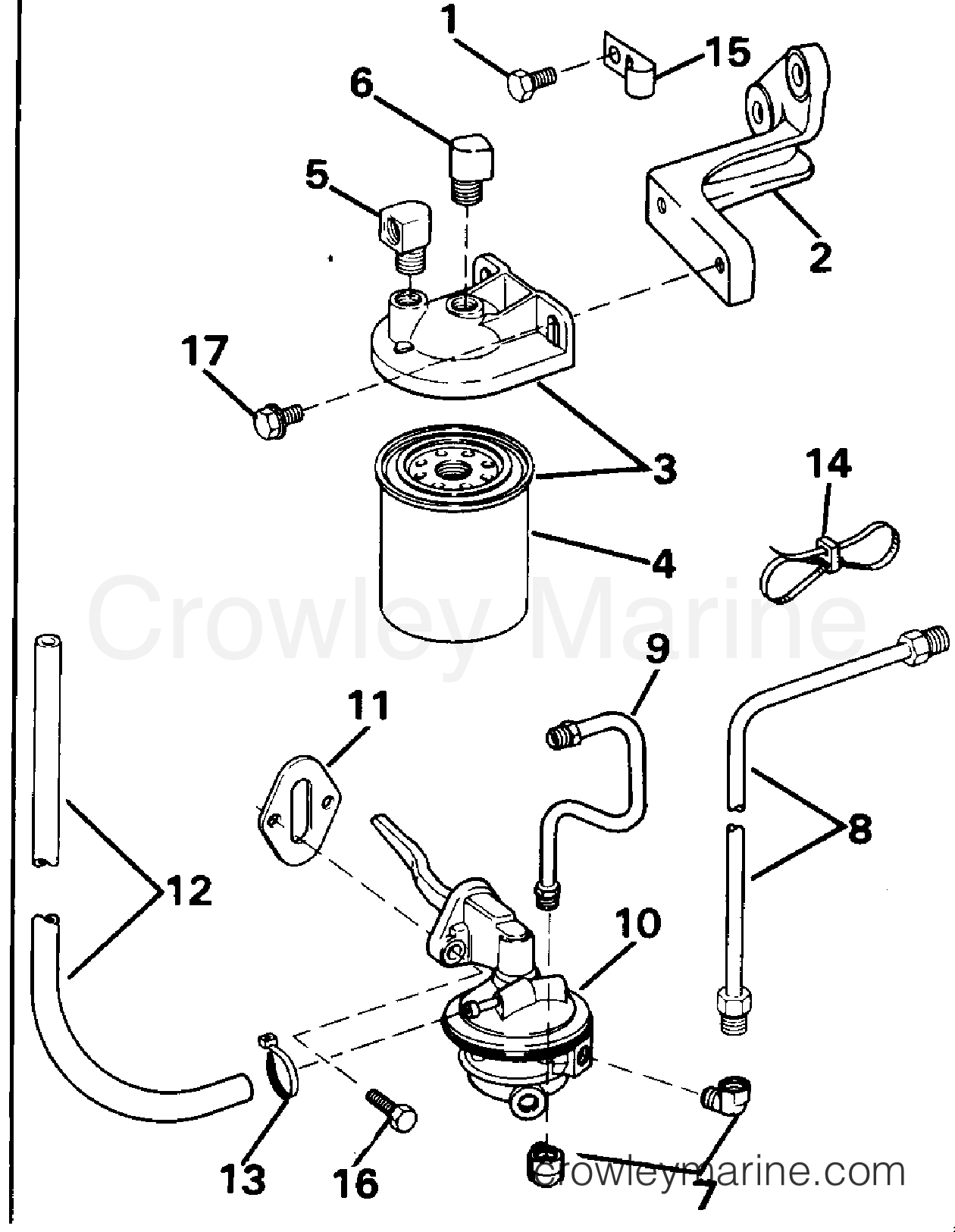 1
15
6
5
2
17
3
14
4
Crowley Marine
9
11
8
12
10
13
16
7
crowleymarine.com