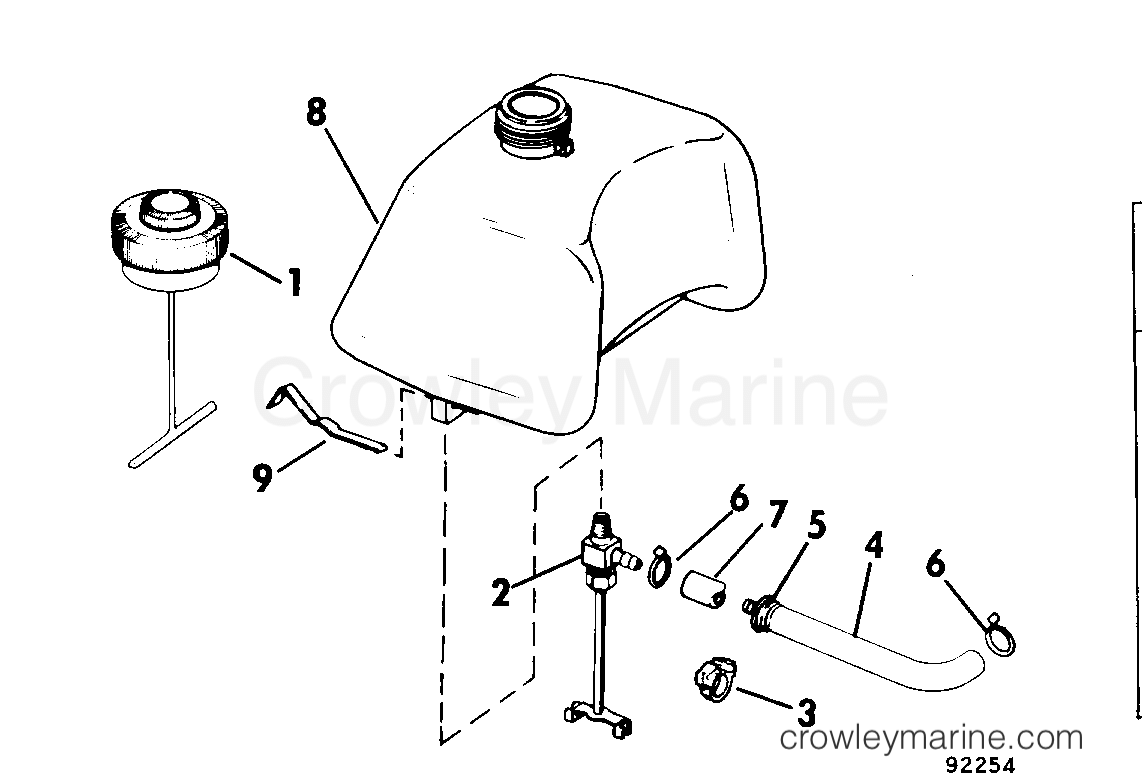 8
1
Crowley Marine
9
6
7
5
4
6
2
3
crowleymarine.com
92254