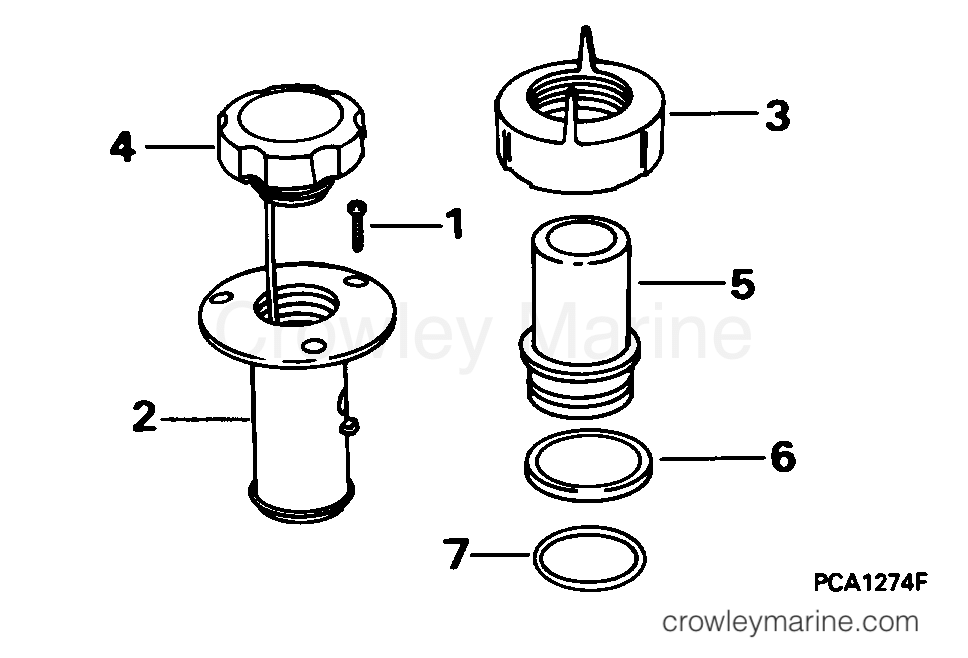 4
3
1
5
Crowley Marine
2
6
7
PCA1274F
crowleymarine.com