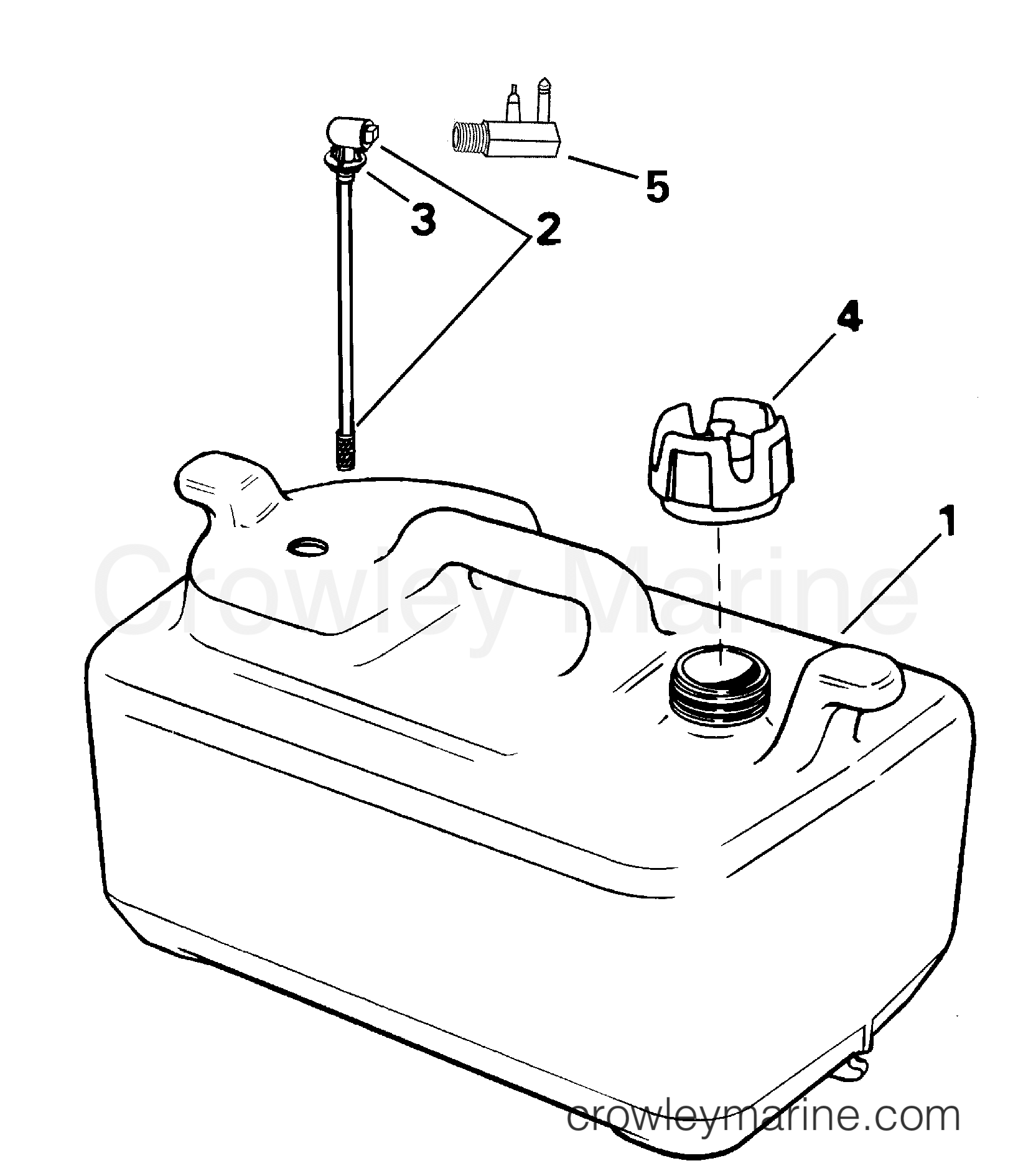 5
3
2
4
1
Crowley Marine
crowleymarine.com