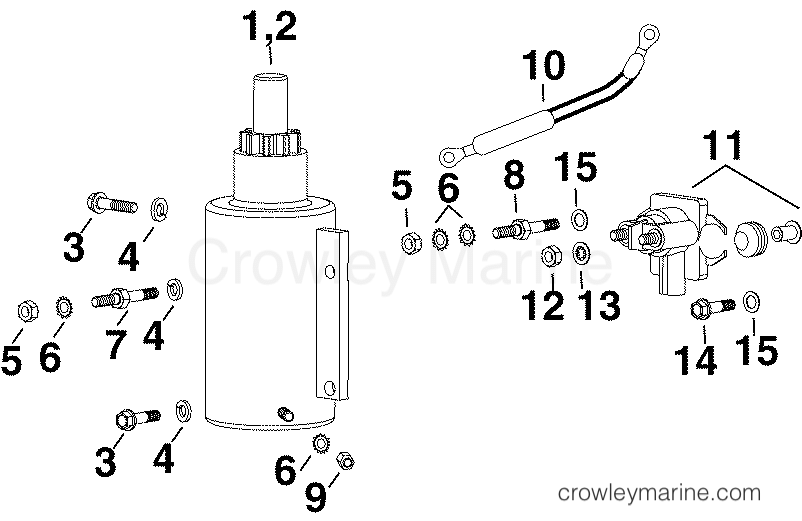 1,2

10

11

5

6

8

15

3

4

Crowley Marine

12

13

5

6

7

4

14

15

3

4

6

9

crowleymarine.com