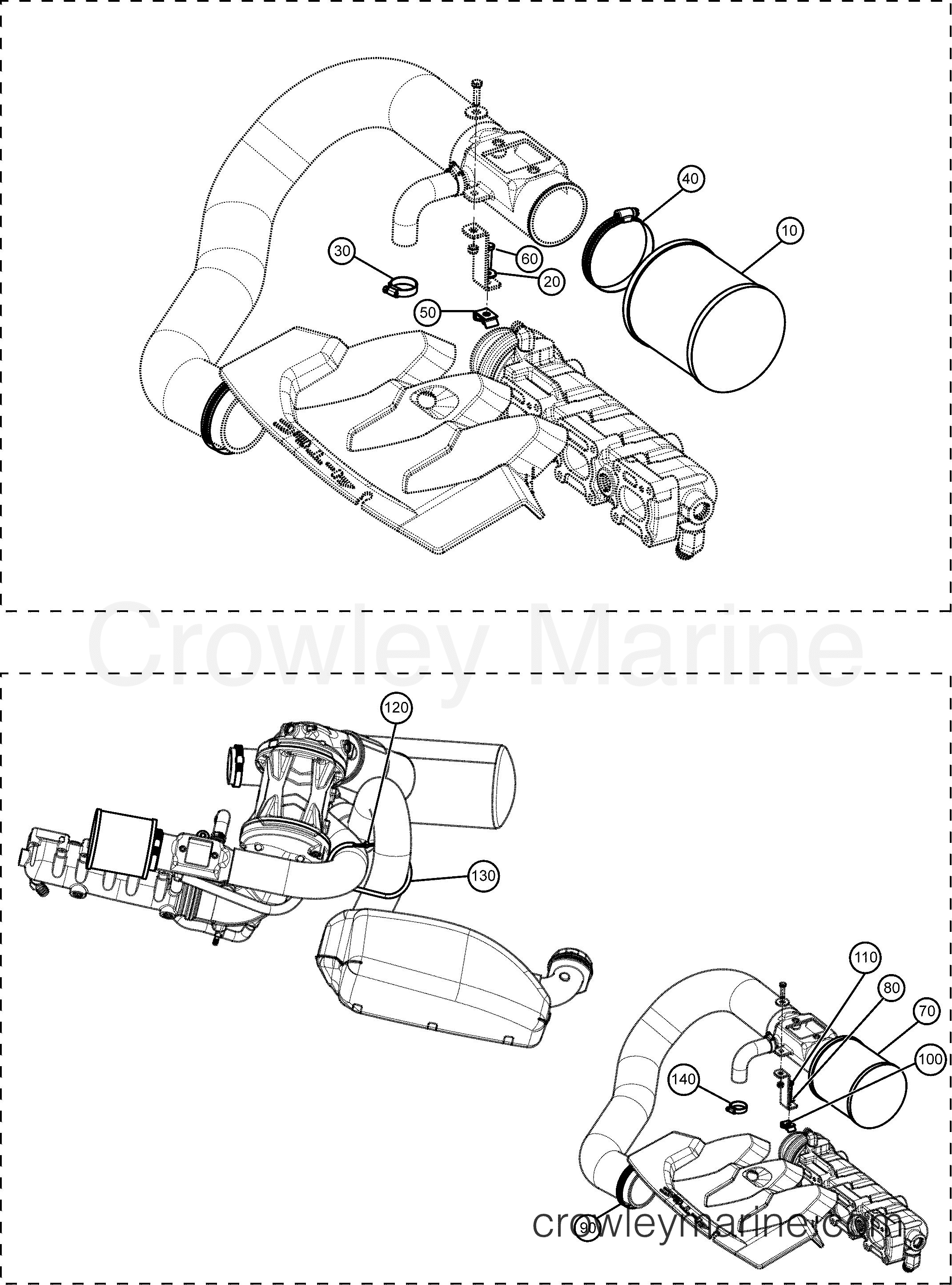 40
10
30
60
20
50

Crowley Marine

120
130
110
80
70
100
140
90
crowleymarine.com