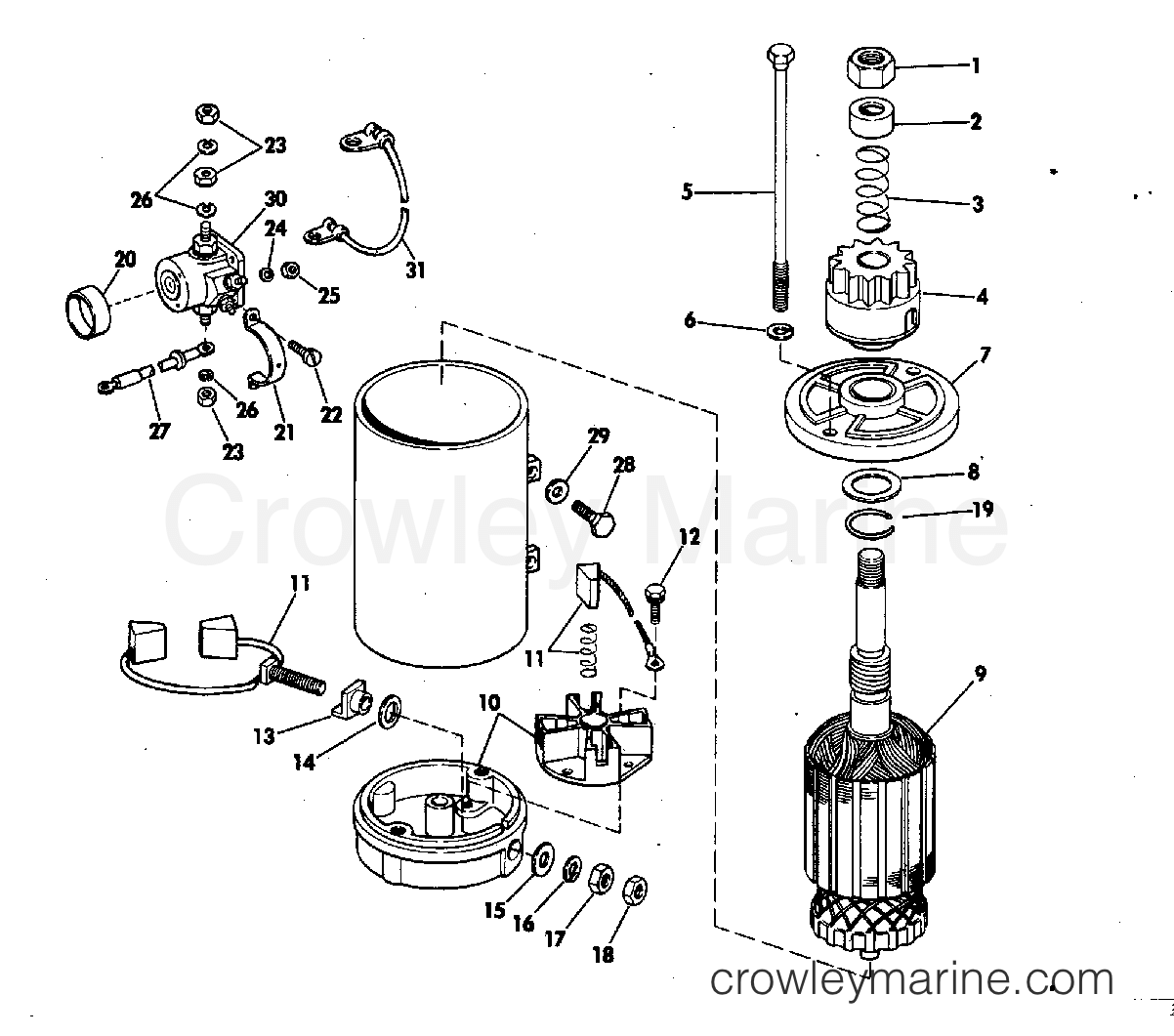 1
2
3
4
5
6
7
8
19
9
23
26
30
24
25
31
20
27
26
23
21
22
29
28
12
11
11
13
14
10
15
16
17
18
Crowley Marine
crowleymarine.com