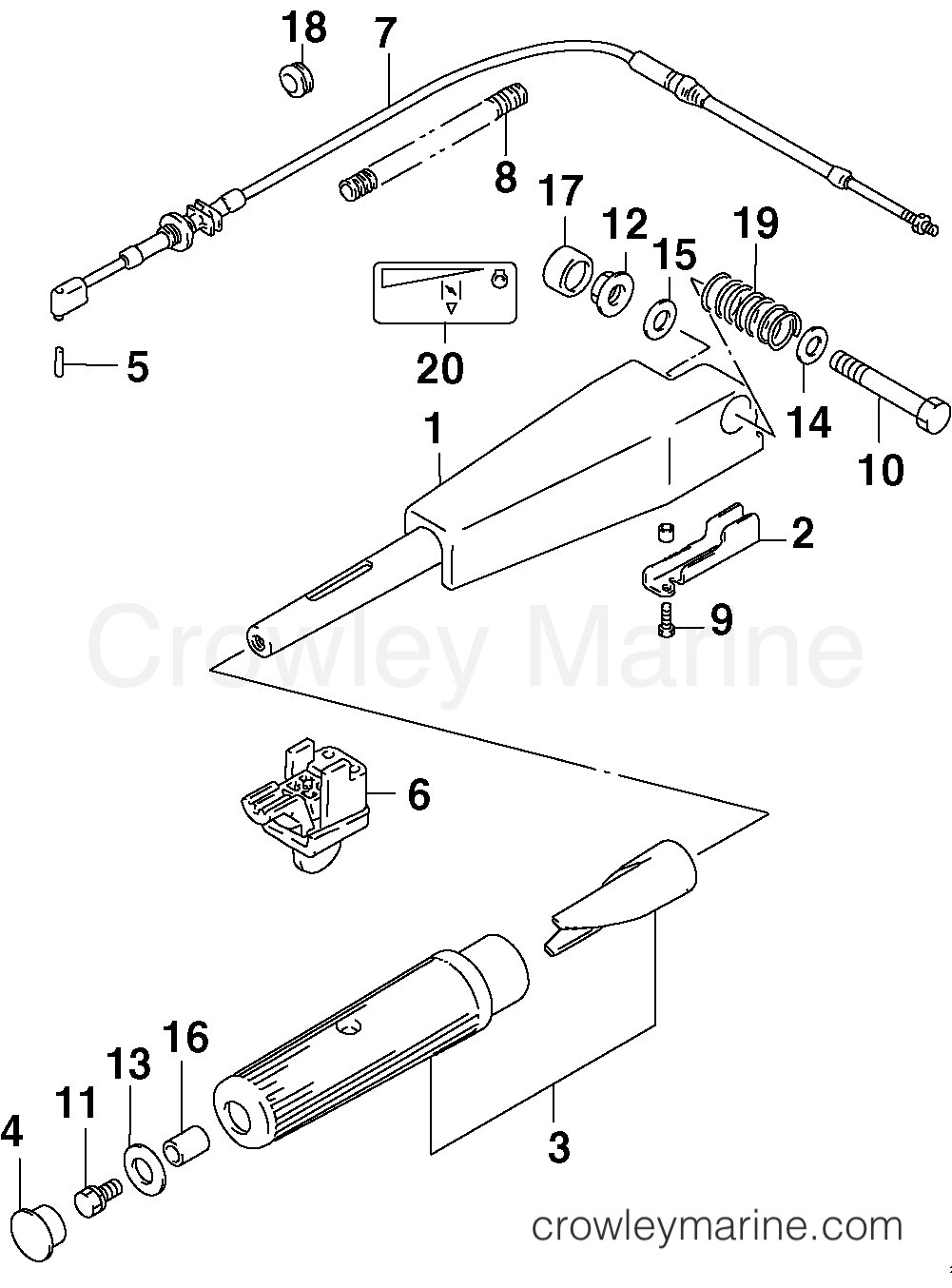 18
7
8
17
12
15
19
5
20
14
10
1
2
9
Crowley Marine
6
16
13
11
4
3
crowleymarine.com