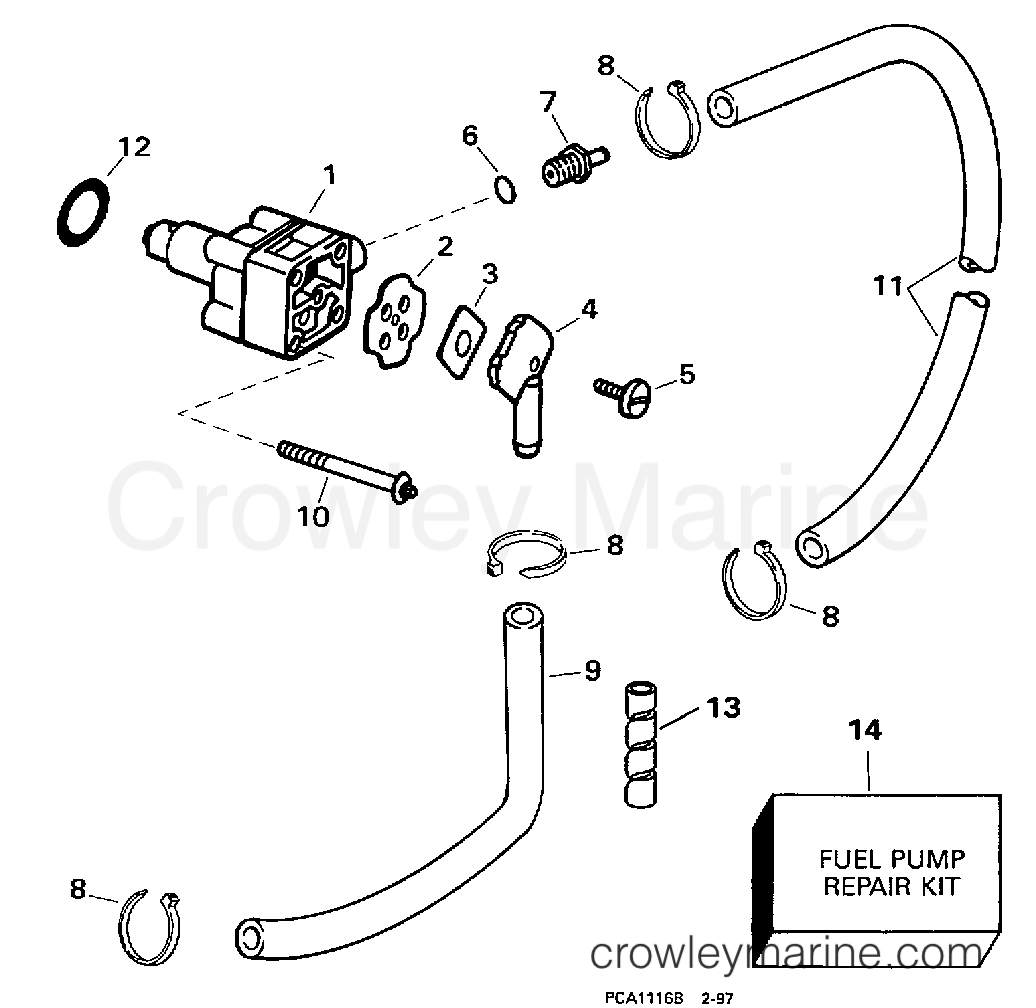 12
1
6
7
8
2
3
4
5
11
10
Crowley Marine
8
8
9
13
14
FUEL PUMP
REPAIR KIT
8
crowleymarine.com
PCA1116B 2-97